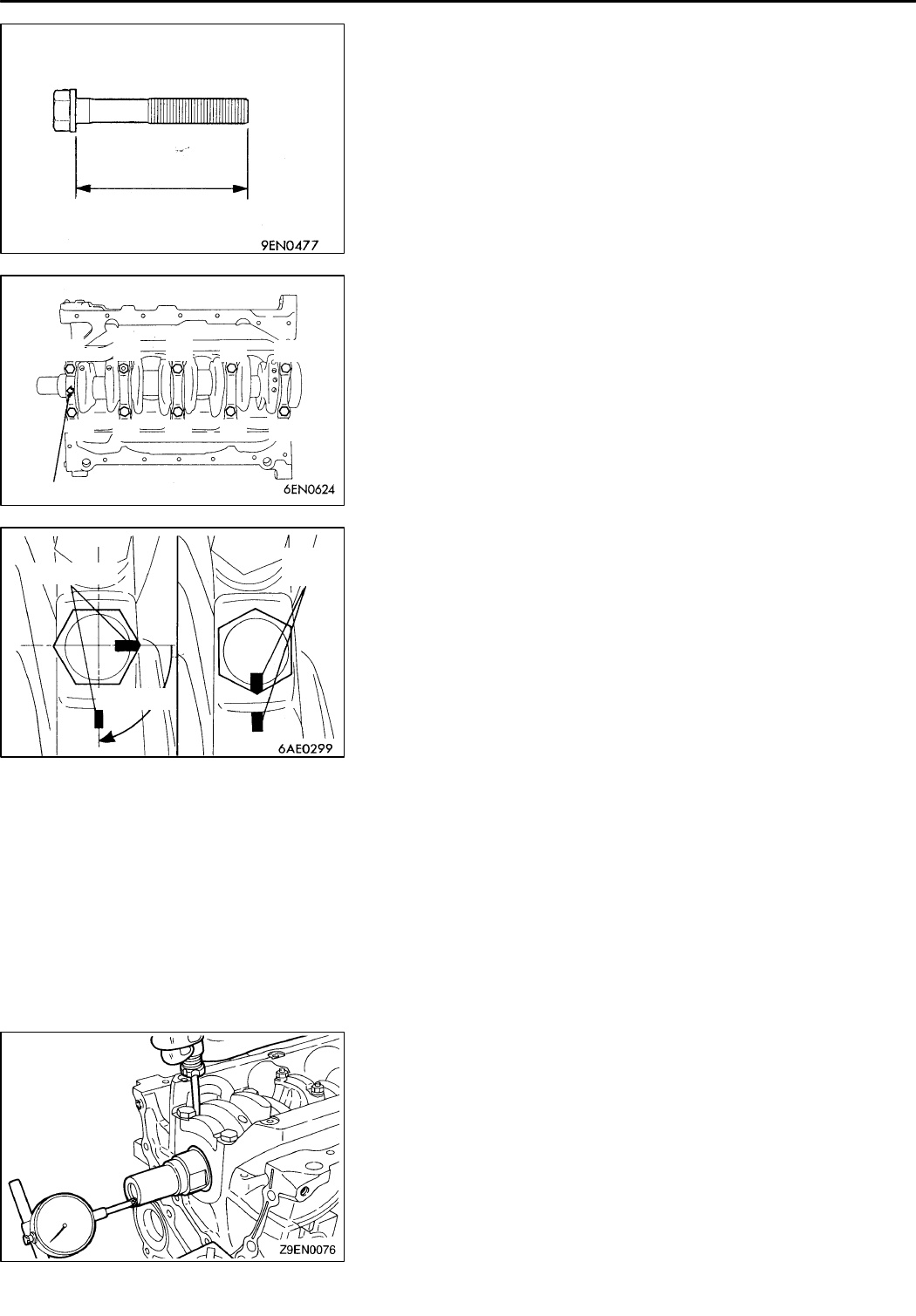 9EN0477

6EN0624

6AE0299

Z9EN0076