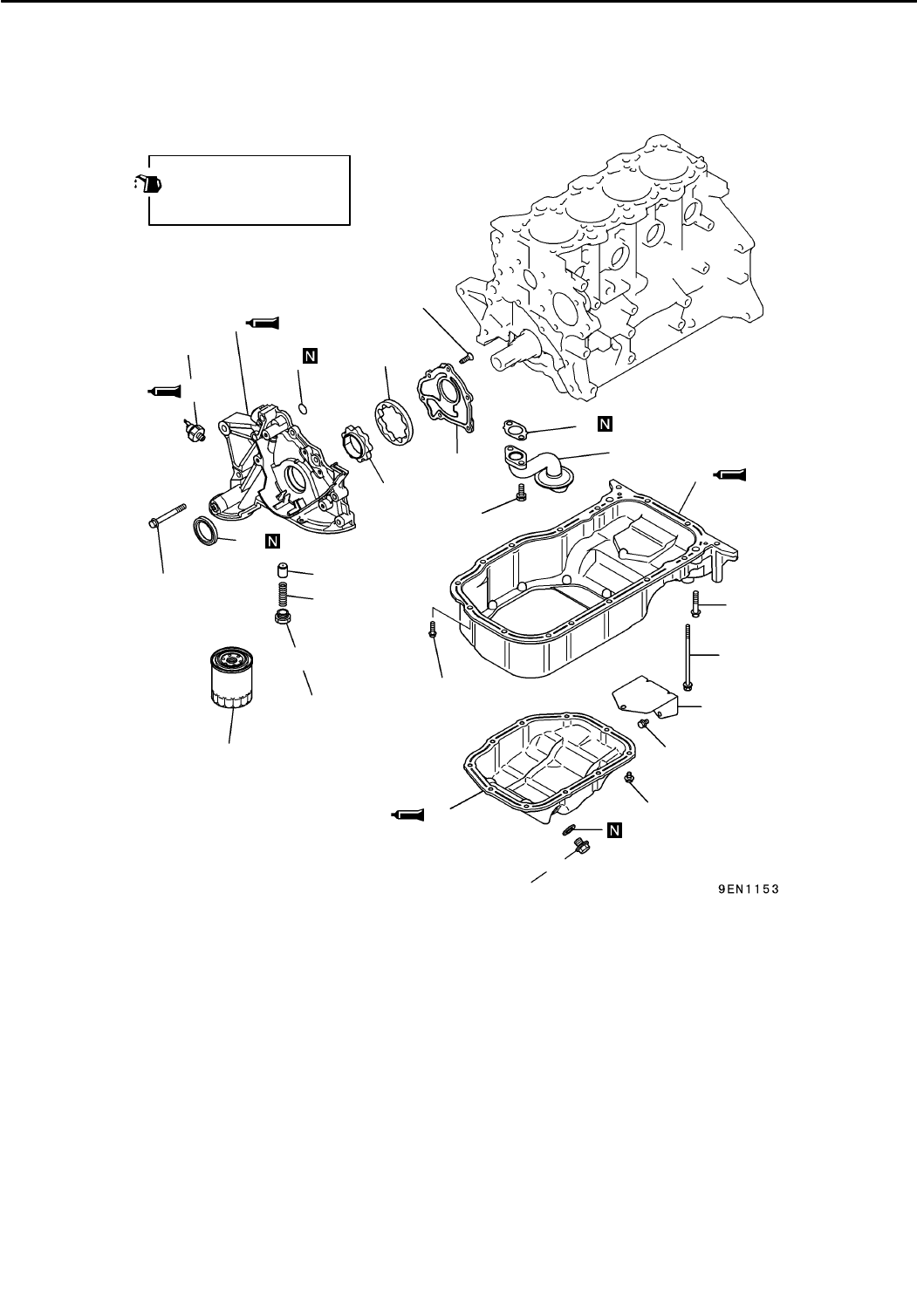 N

N

N

N

9EN1153