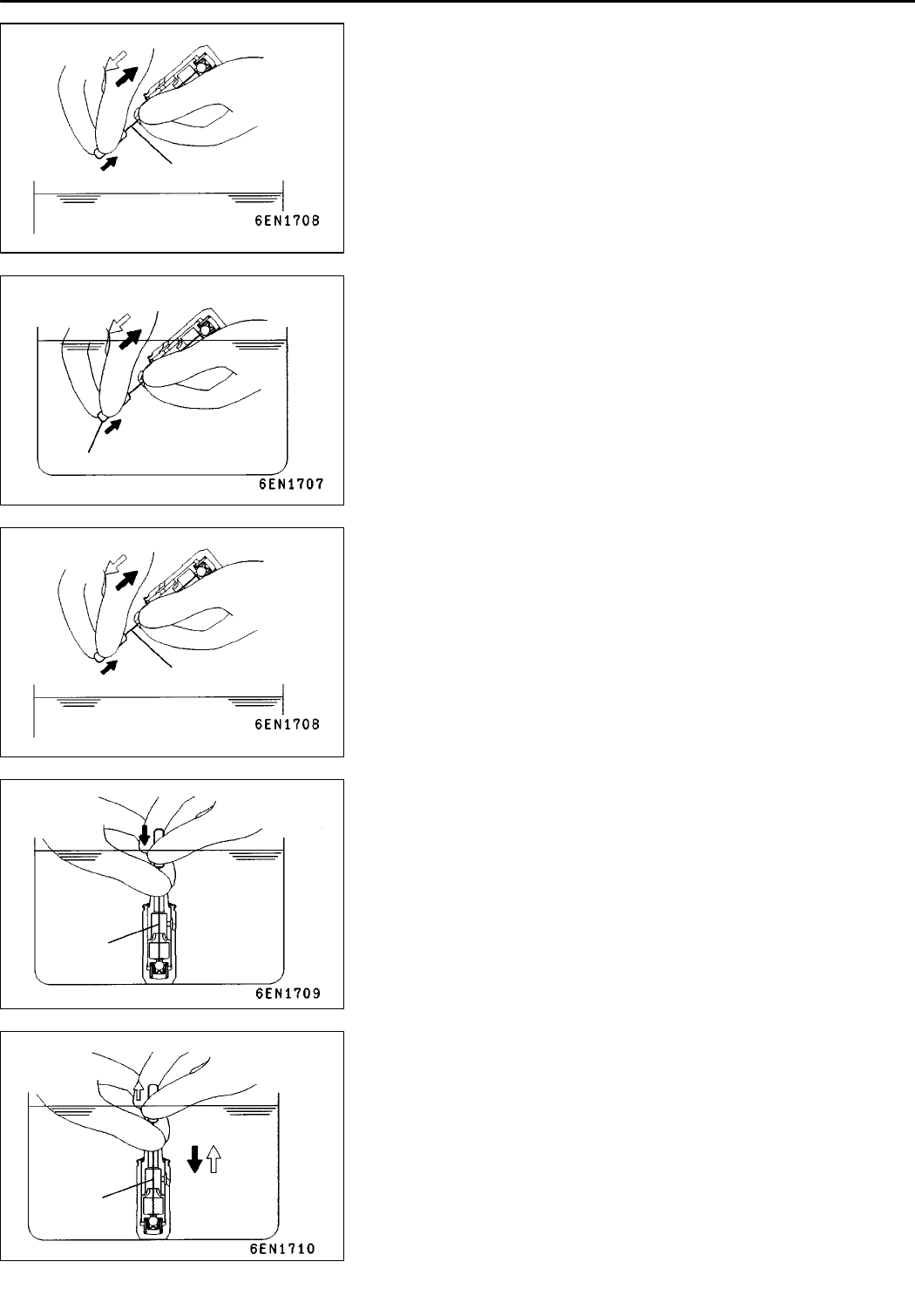 6EN1708

6EN1707

6EN1708

6EN1709

6EN1710