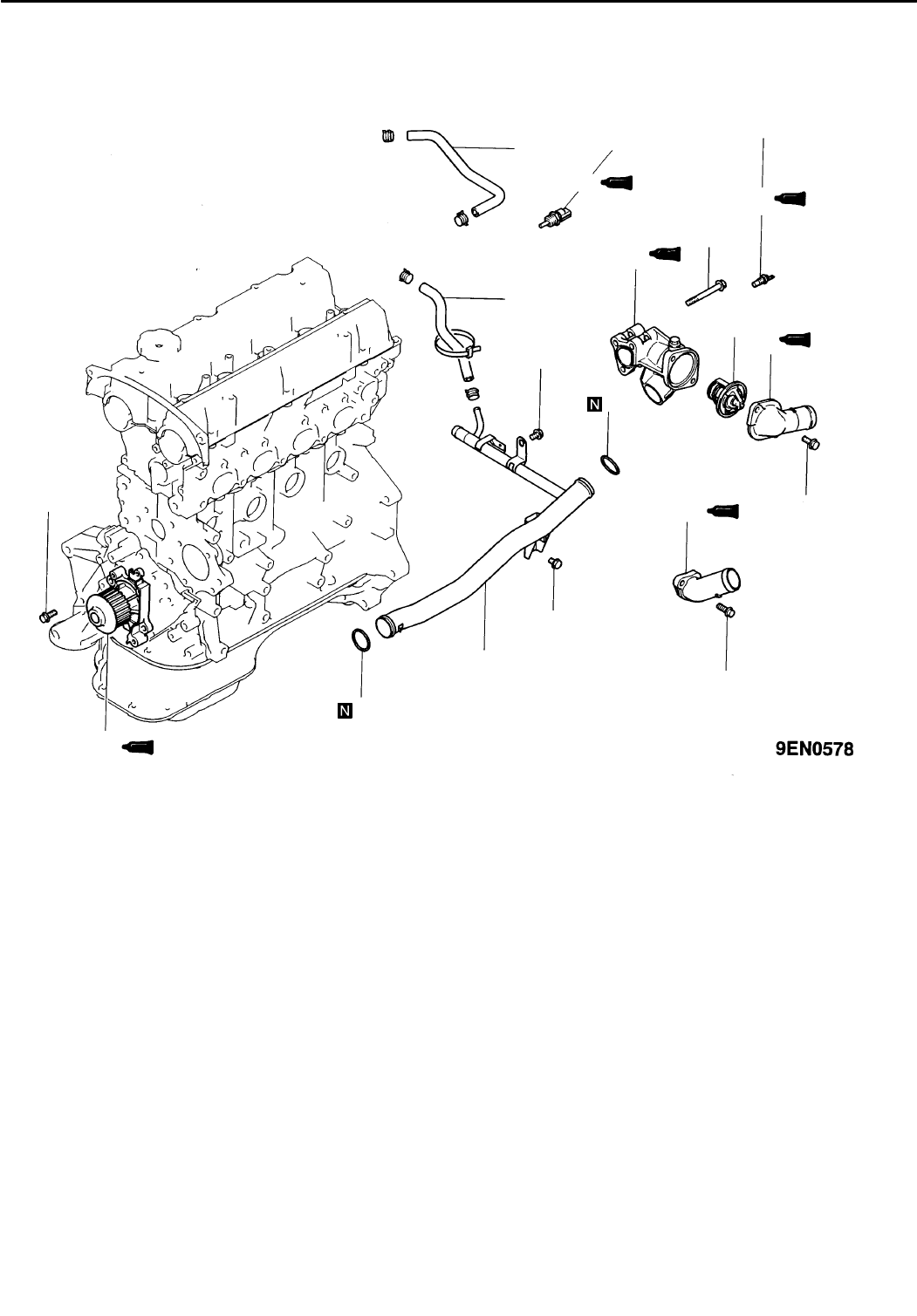 N

N

9EN0578