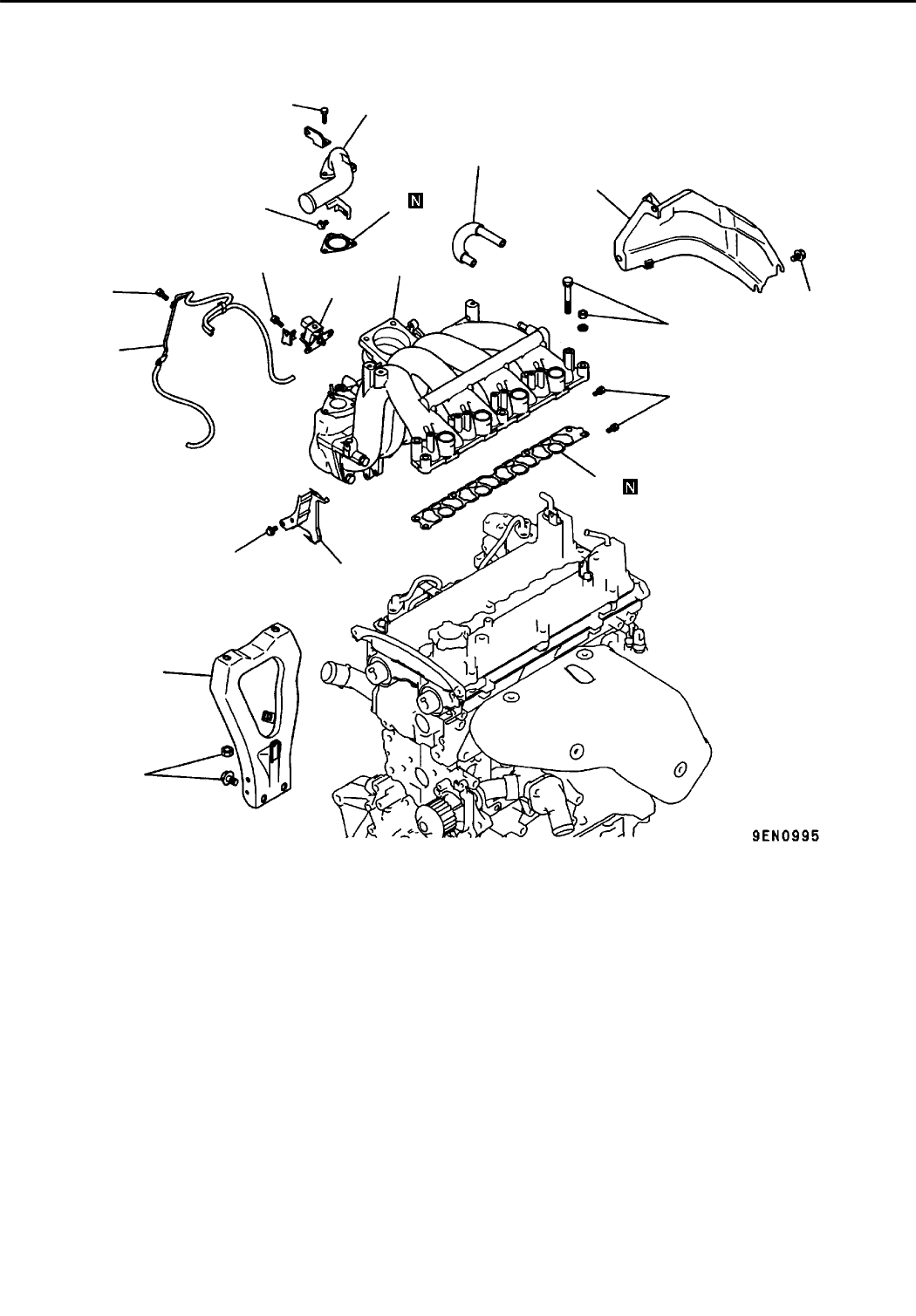 N

N

9EN0995