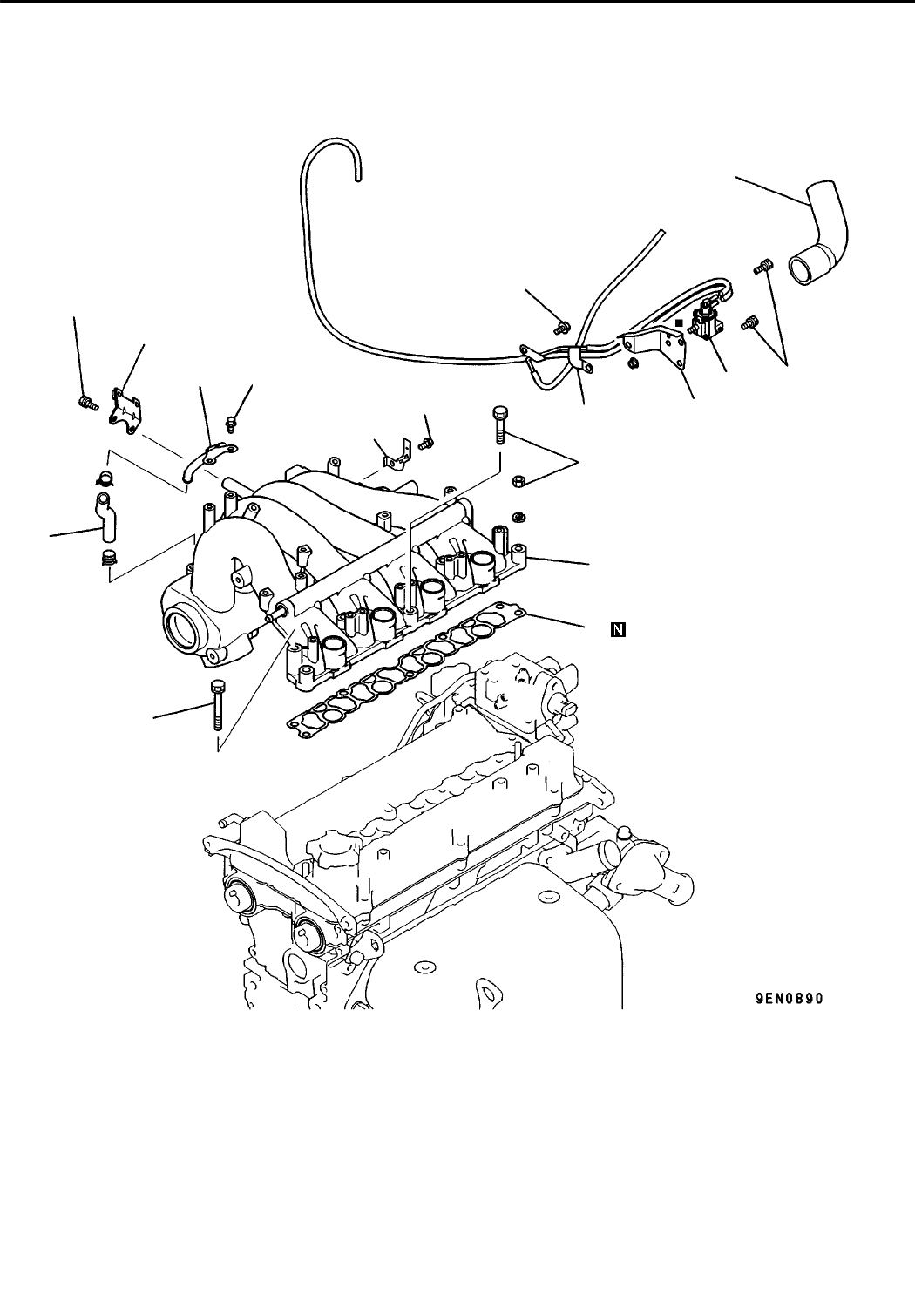 N

9EN0890