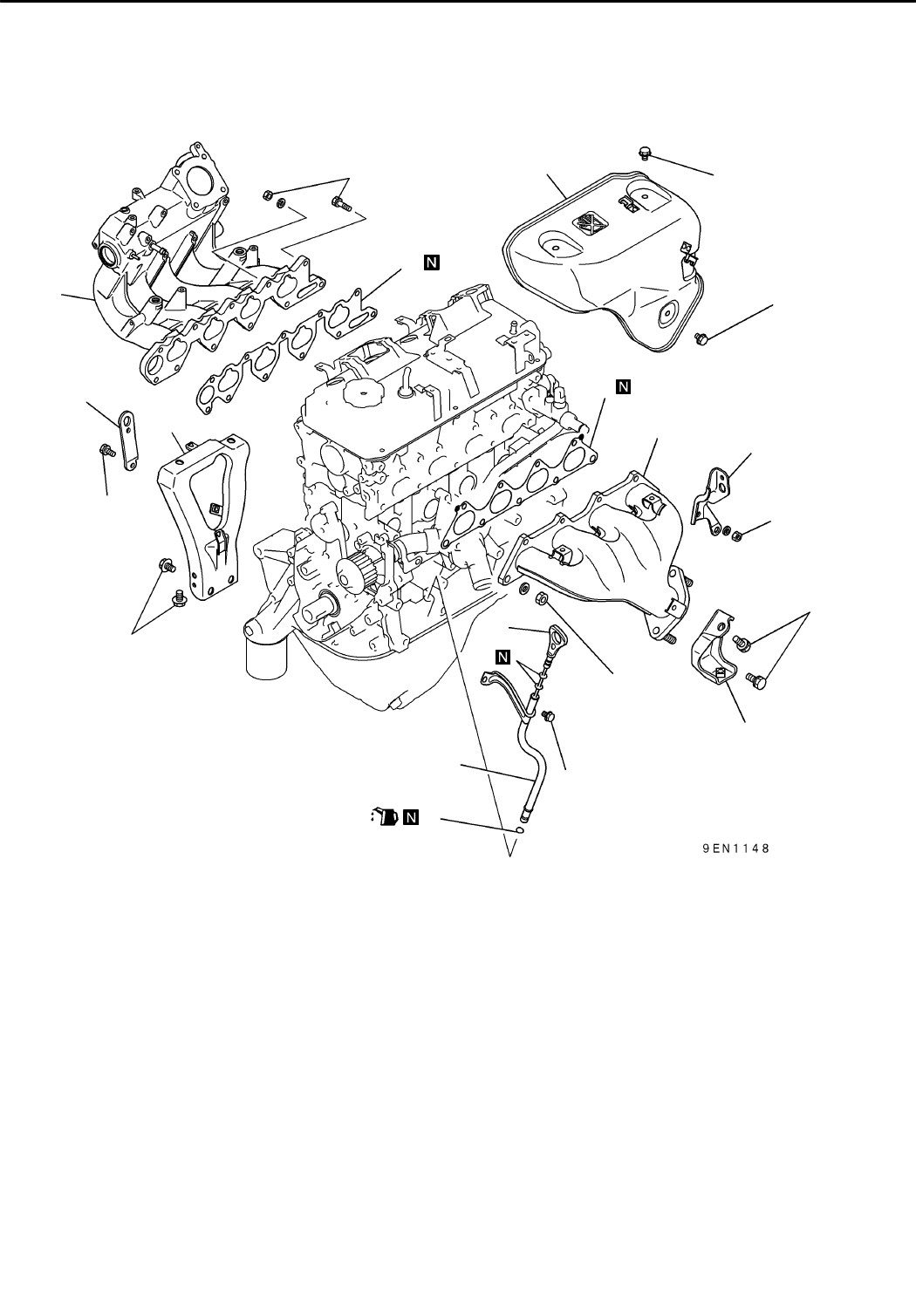 N

N

N

N

9EN1148