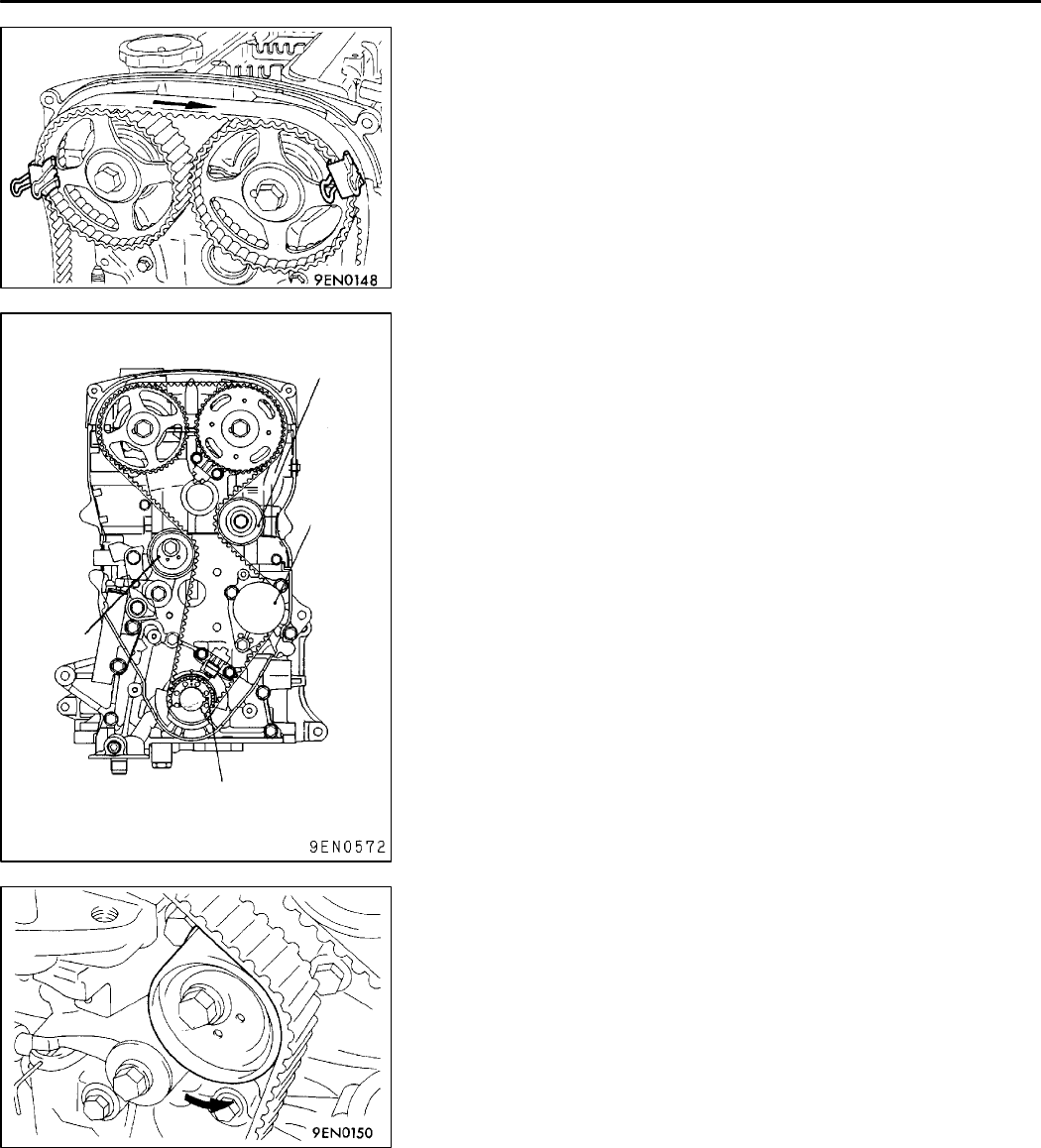 9EN0148

9EN0572

9EN0150