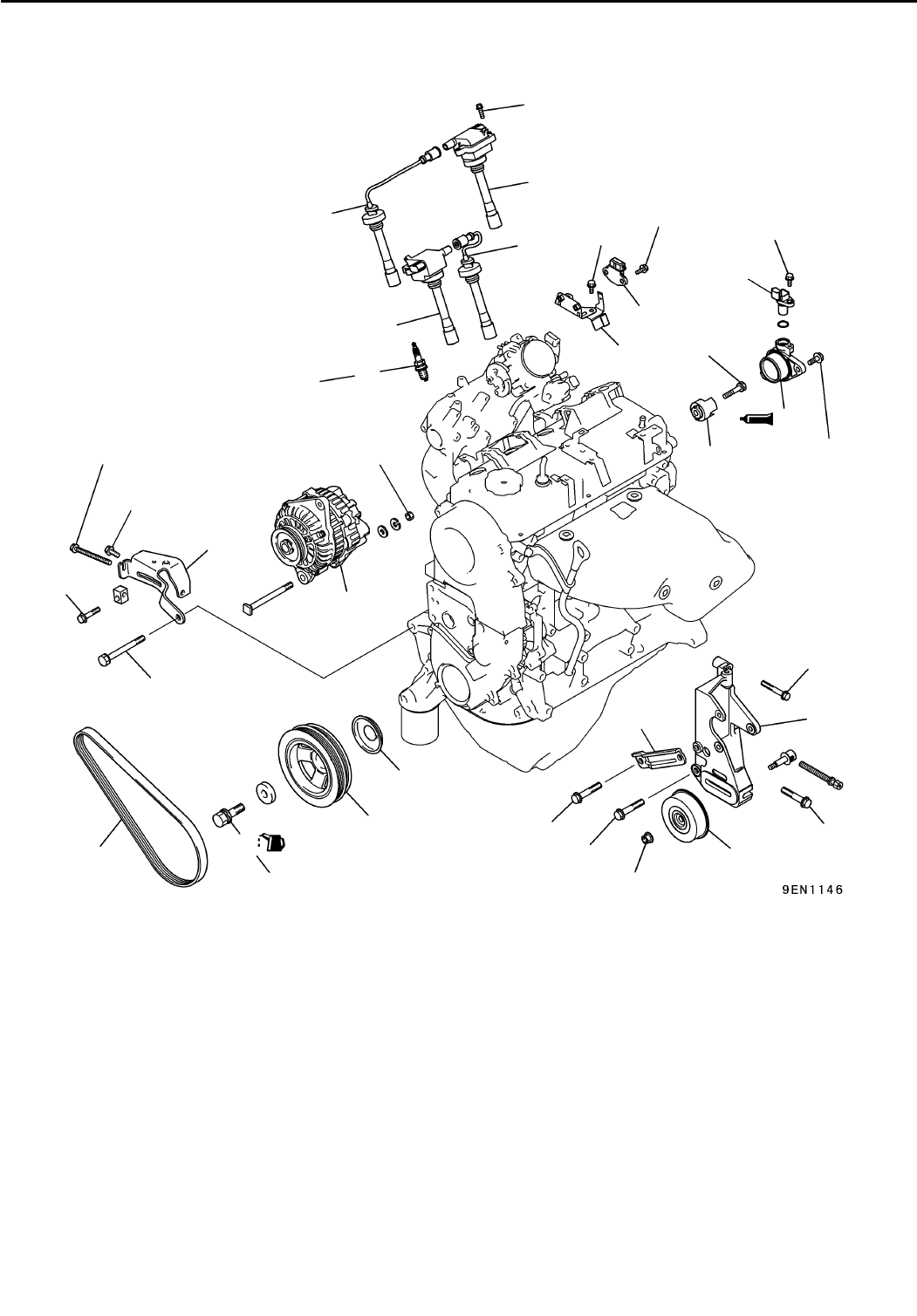 9EN1146