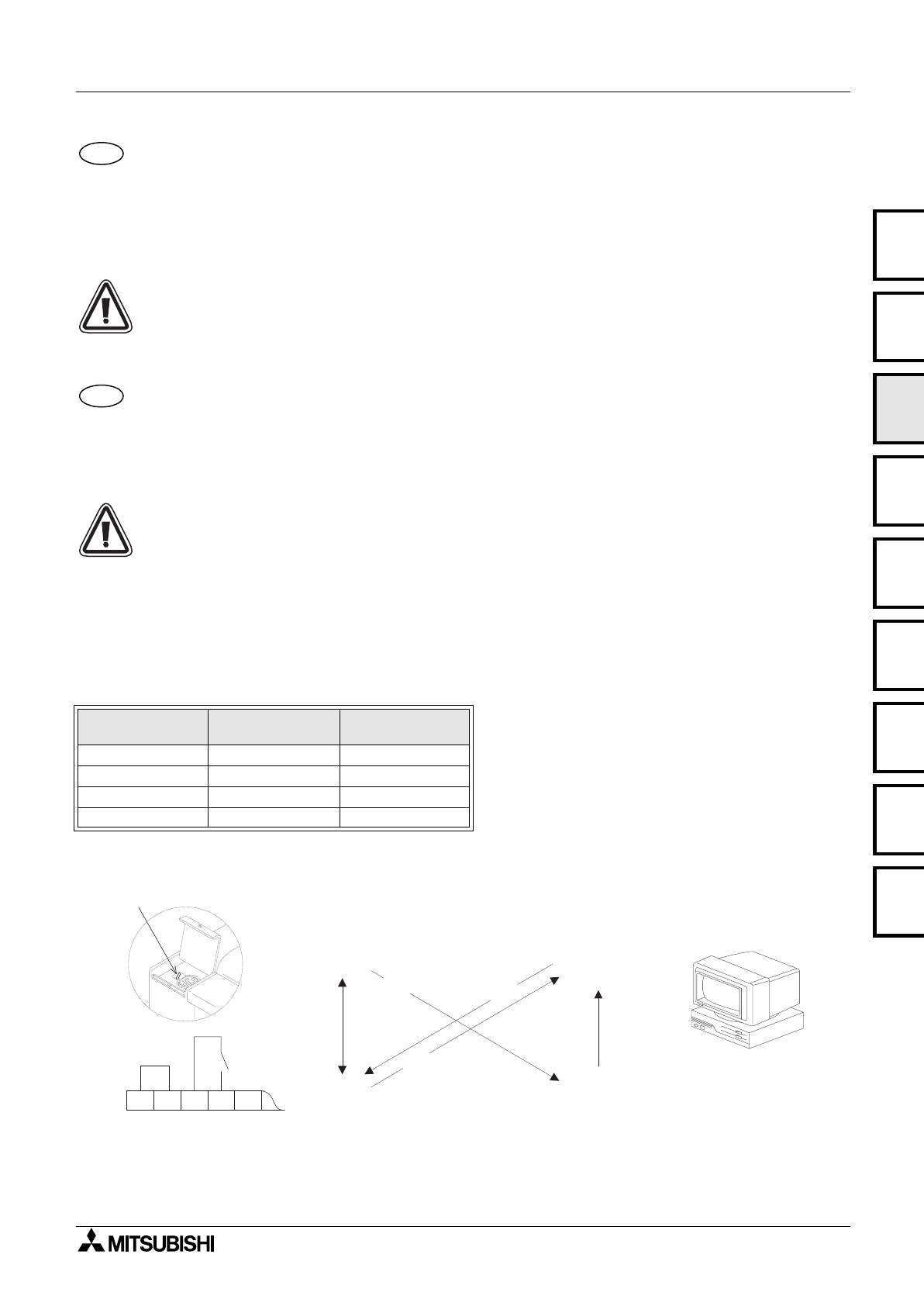 MITSUBISHI