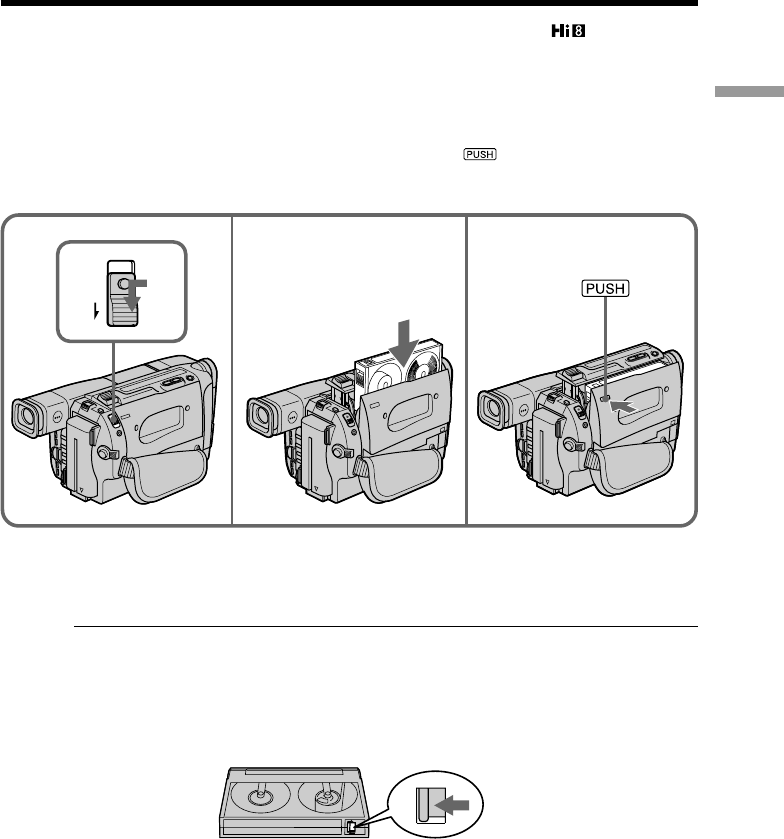 Hi8

PUSH

PUSH