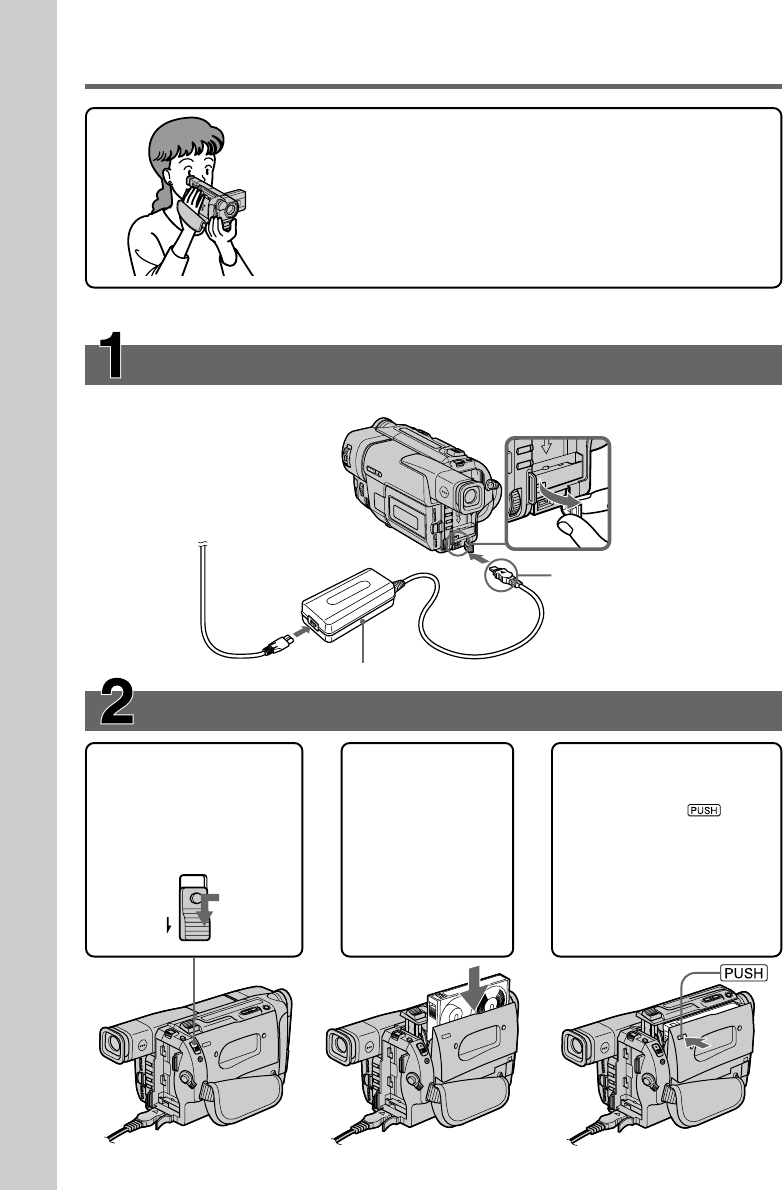 1

2

PUSH

PUSH