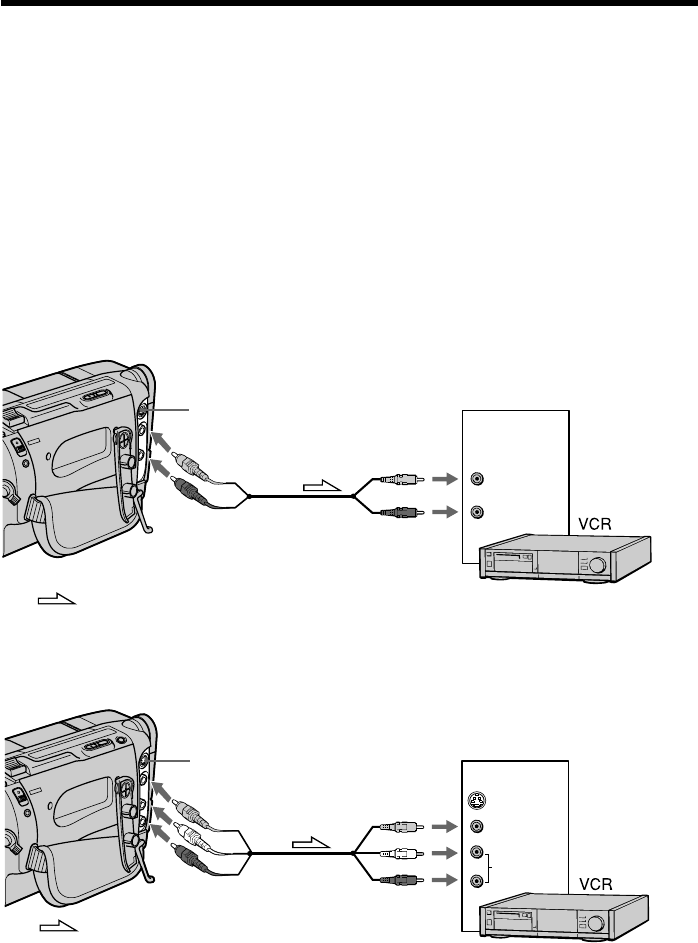 VCR

VCR