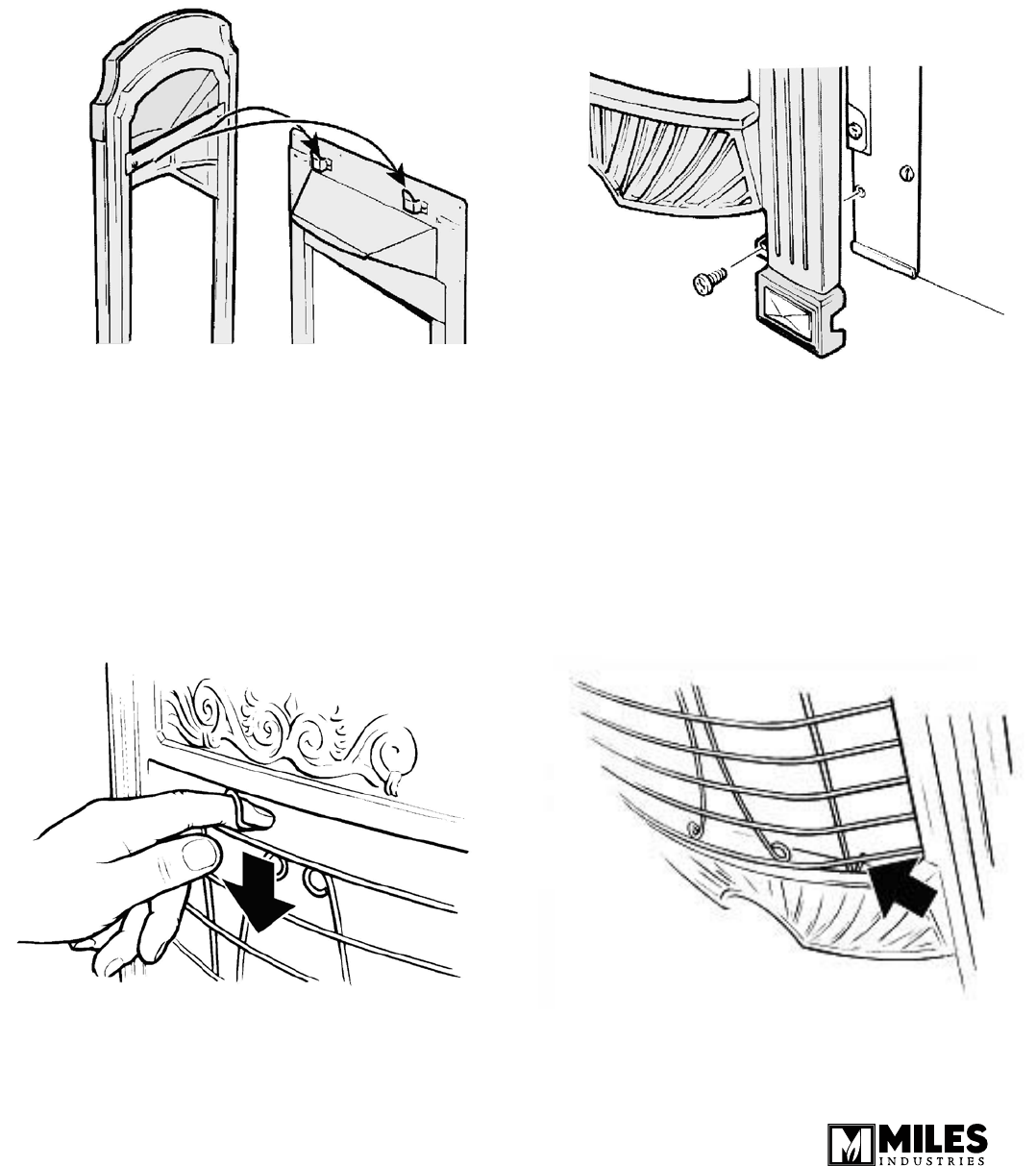 MILES
INDUSTRIES