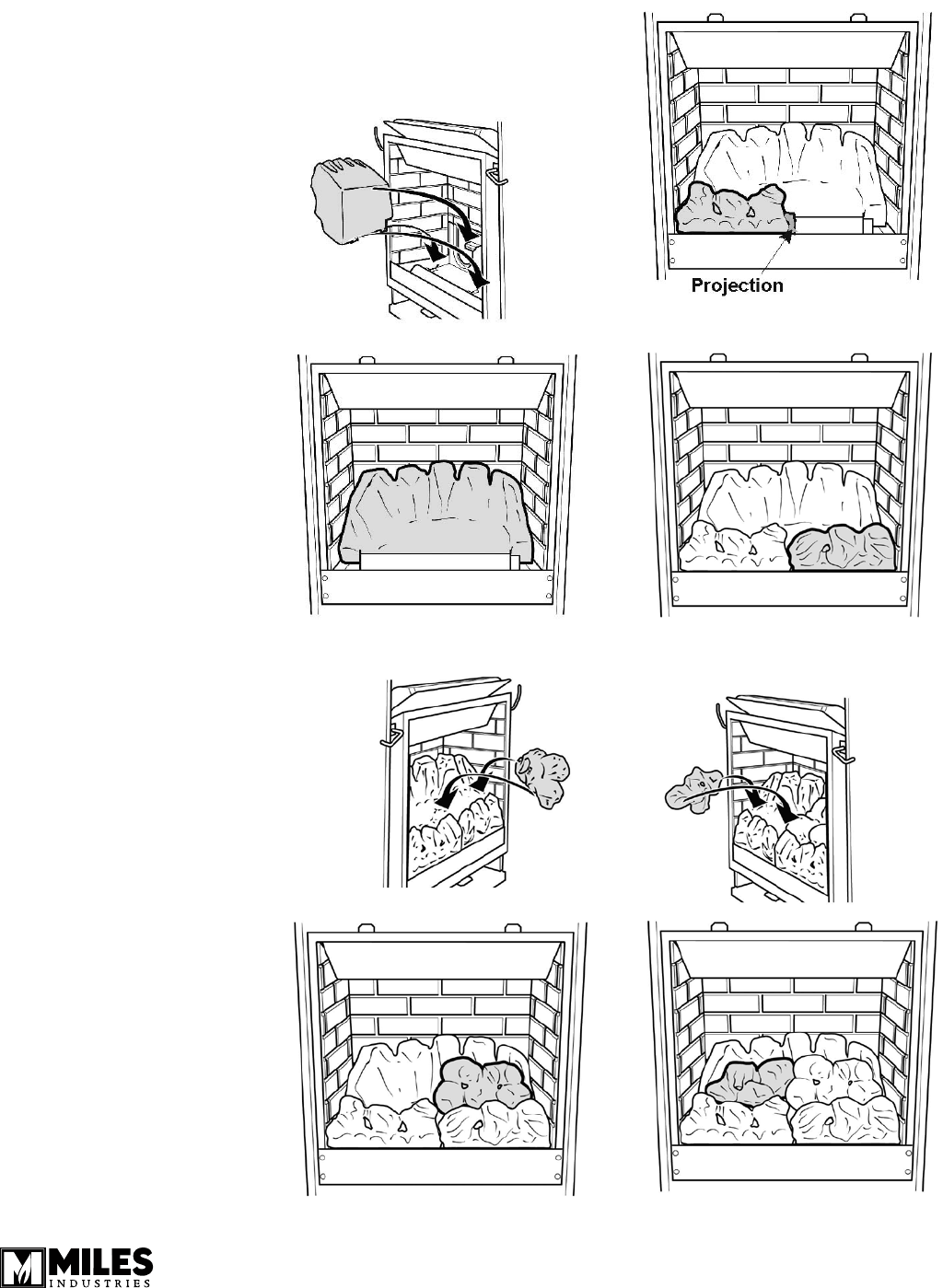 Projection

MILES
INDUSTRIES