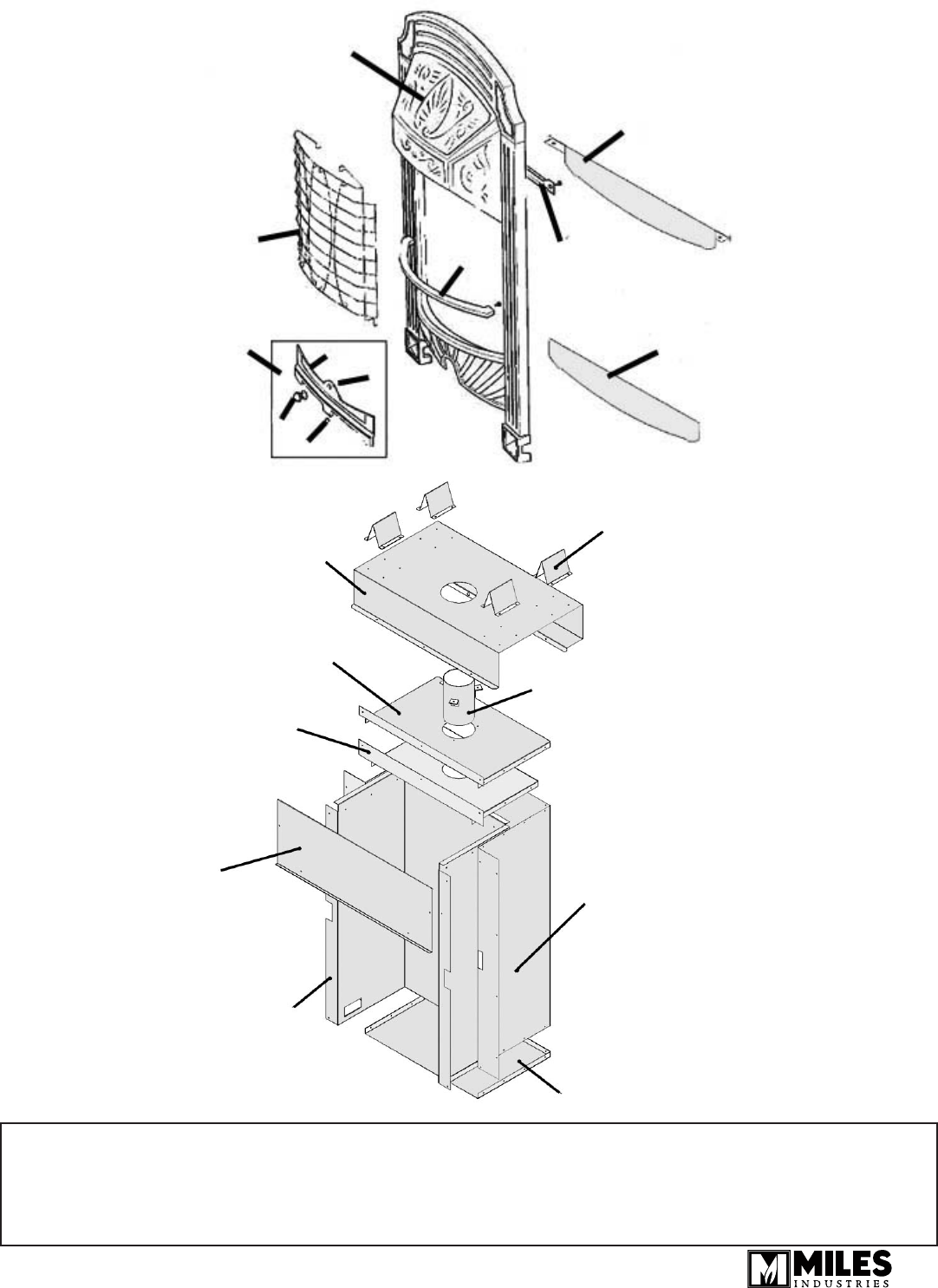 MILES
INDUSTRIES