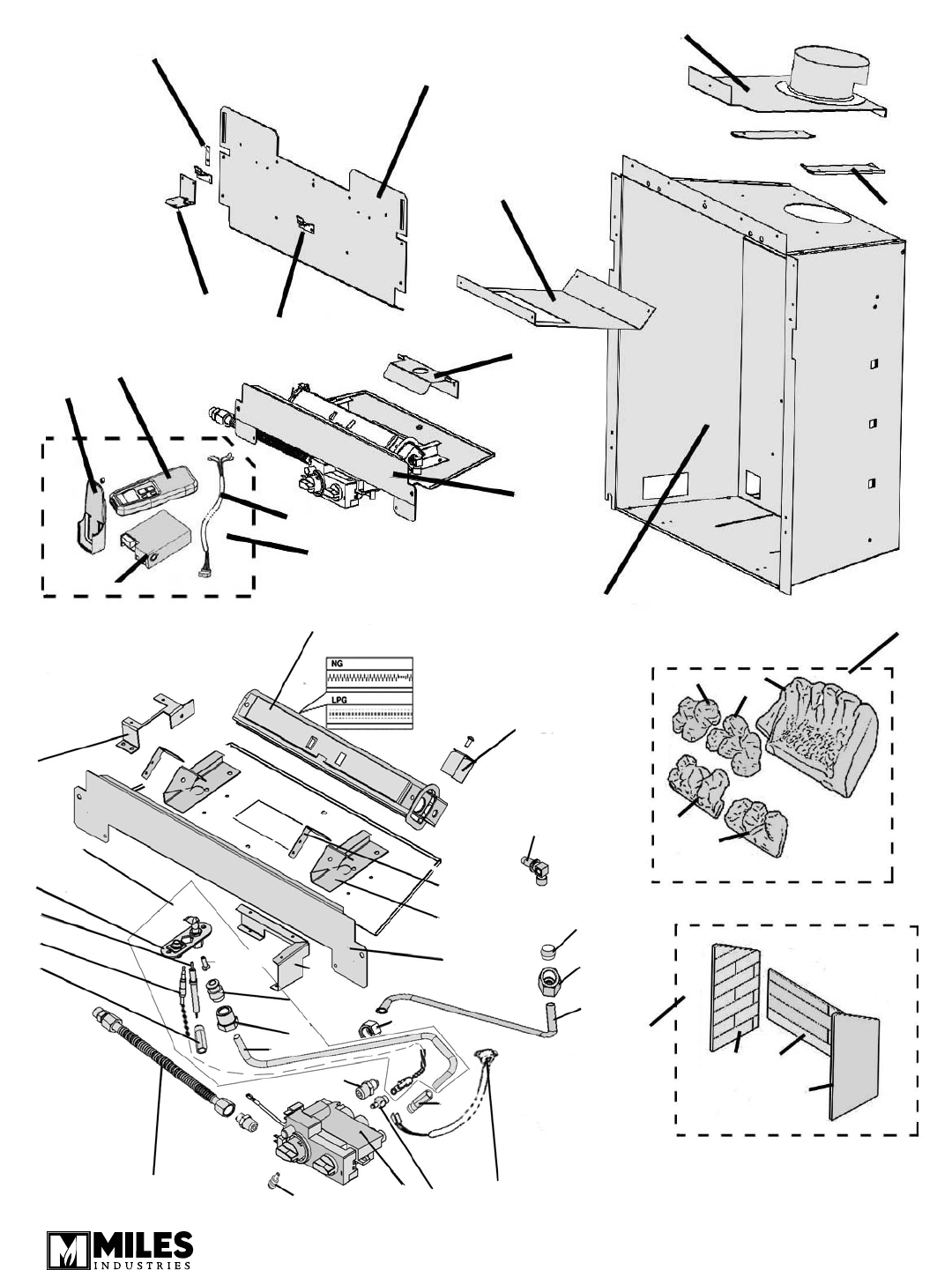 NG
LPG

MILES
INDUSTRIES