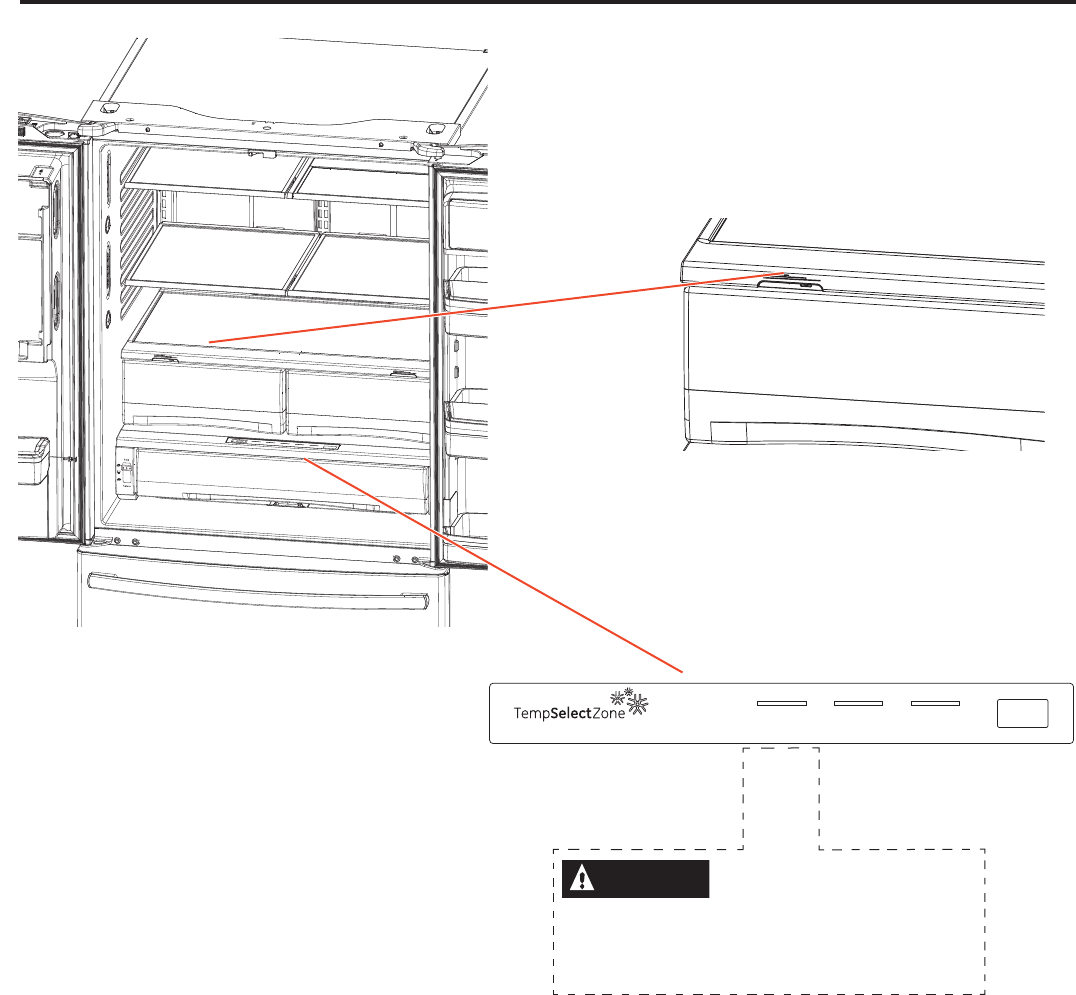 TempSelectZone