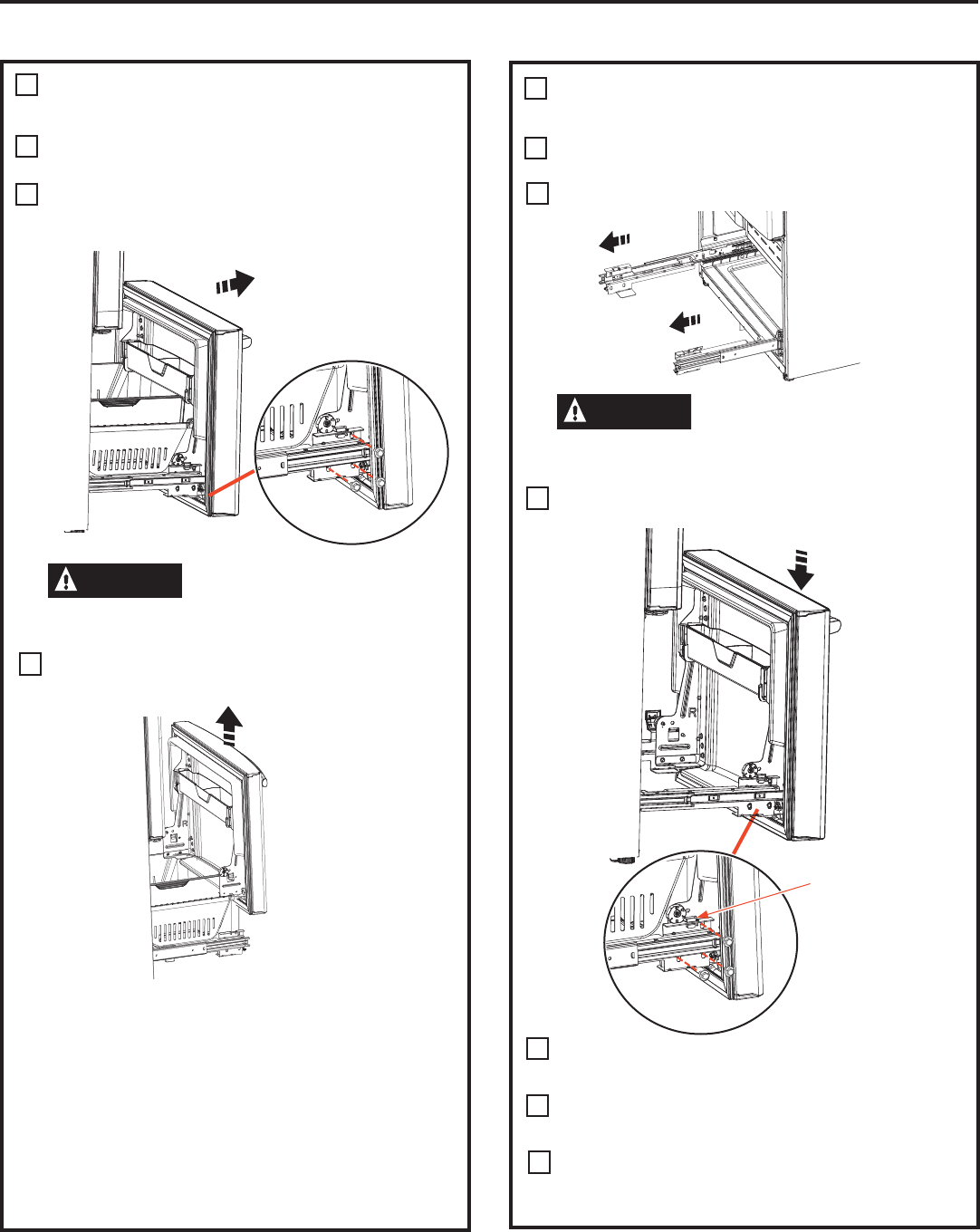 R

R