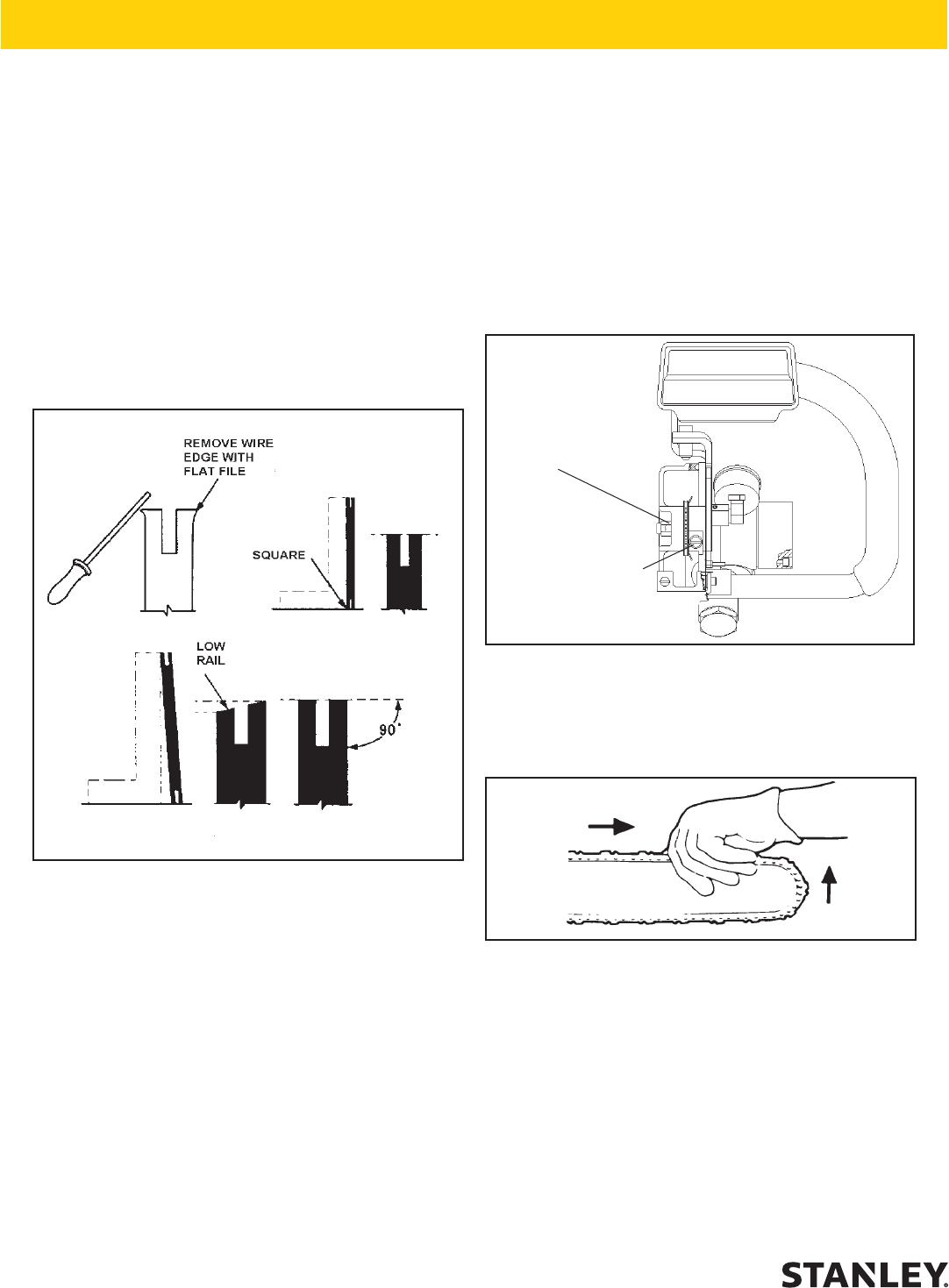 REMOVE WIRE EDGE WITH FLAT FILE

SQUARE

LOW RAIL

90°

STANLEY.