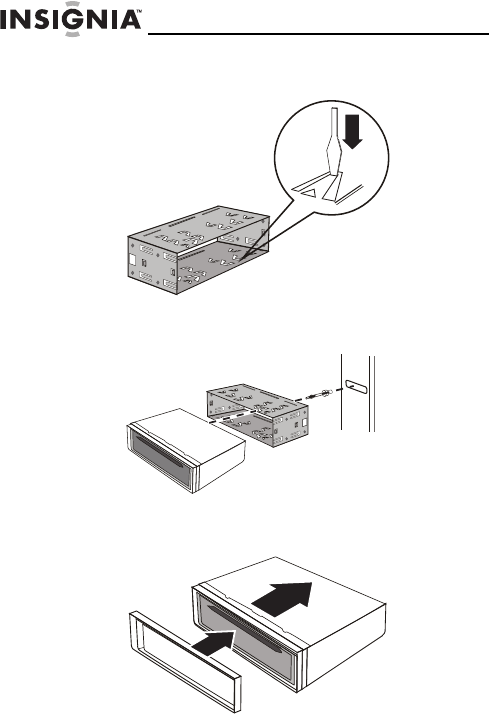 INSIGNIA™