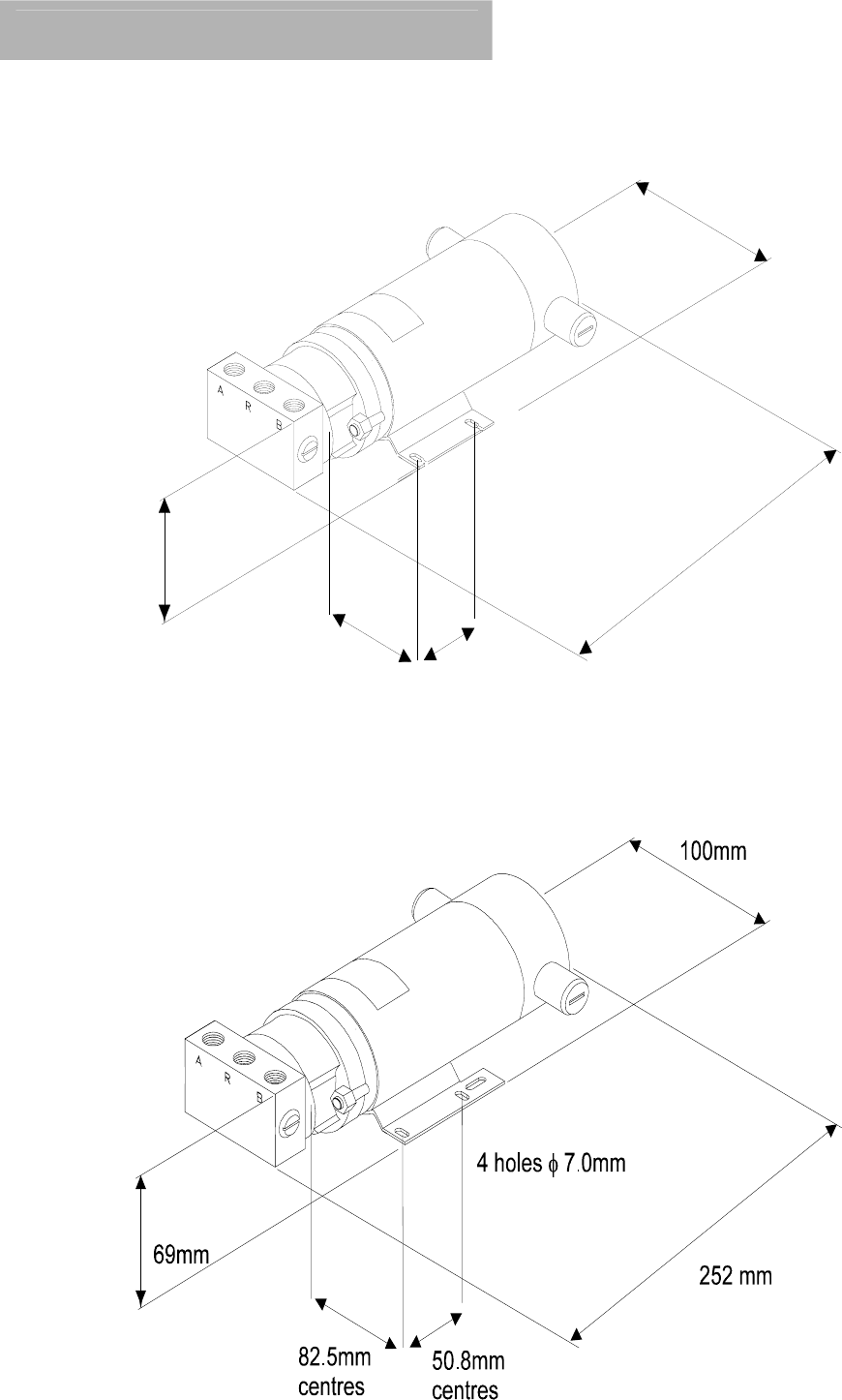 A R B

100mm

A R B

4 holes $\phi$ 7.0mm

69mm

252 mm

82.5mm centres

50.8mm centres