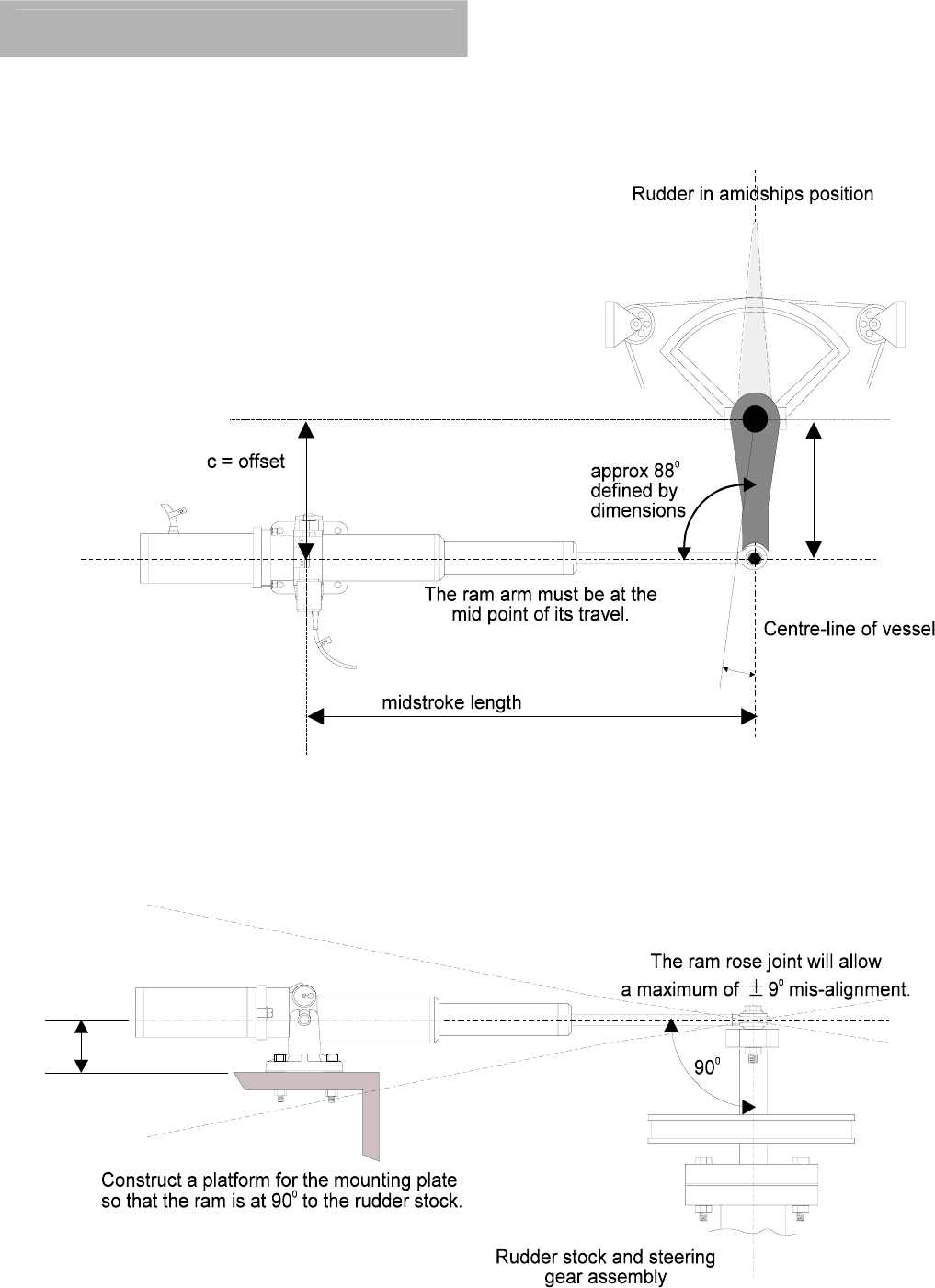 Rudder in amidships position

c = offset

approx $88^0$ defined by dimensions

The ram arm must be at the mid point of its travel.

Centre-line of vessel

midstroke length

The ram rose joint will allow a maximum of $\pm 9^0$ mis-alignment.

$90^0$

Construct a platform for the mounting plate so that the ram is at $90^0$ to the rudder stock.

Rudder stock and steering gear assembly