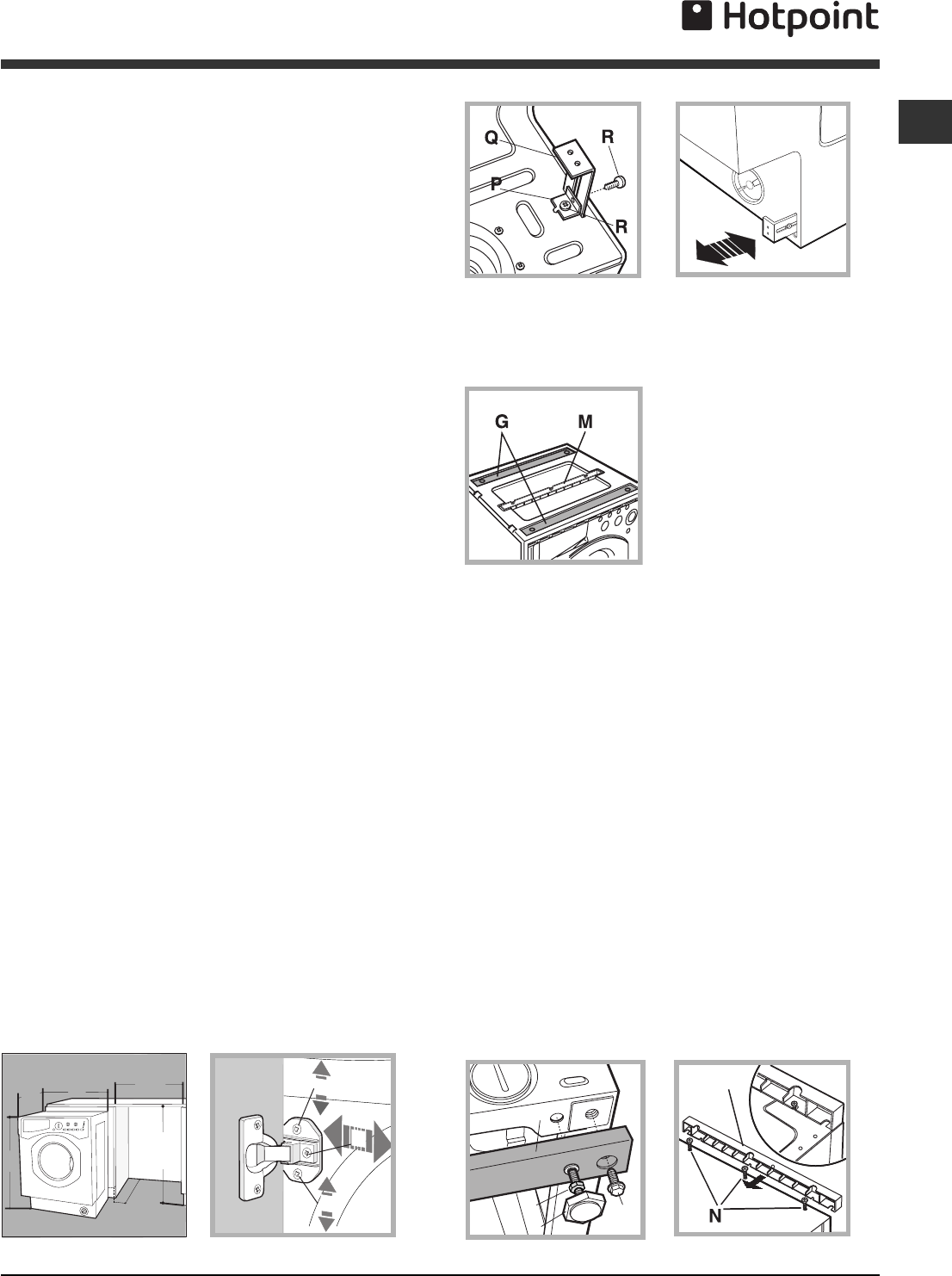 Hotpoint

Q
R
P
R

G
M

N