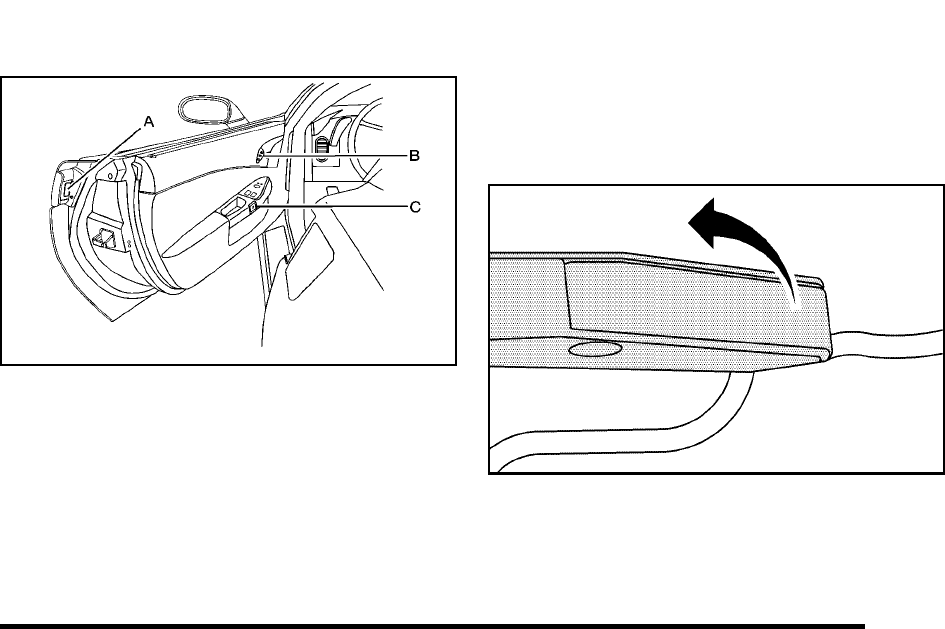 A
B
C