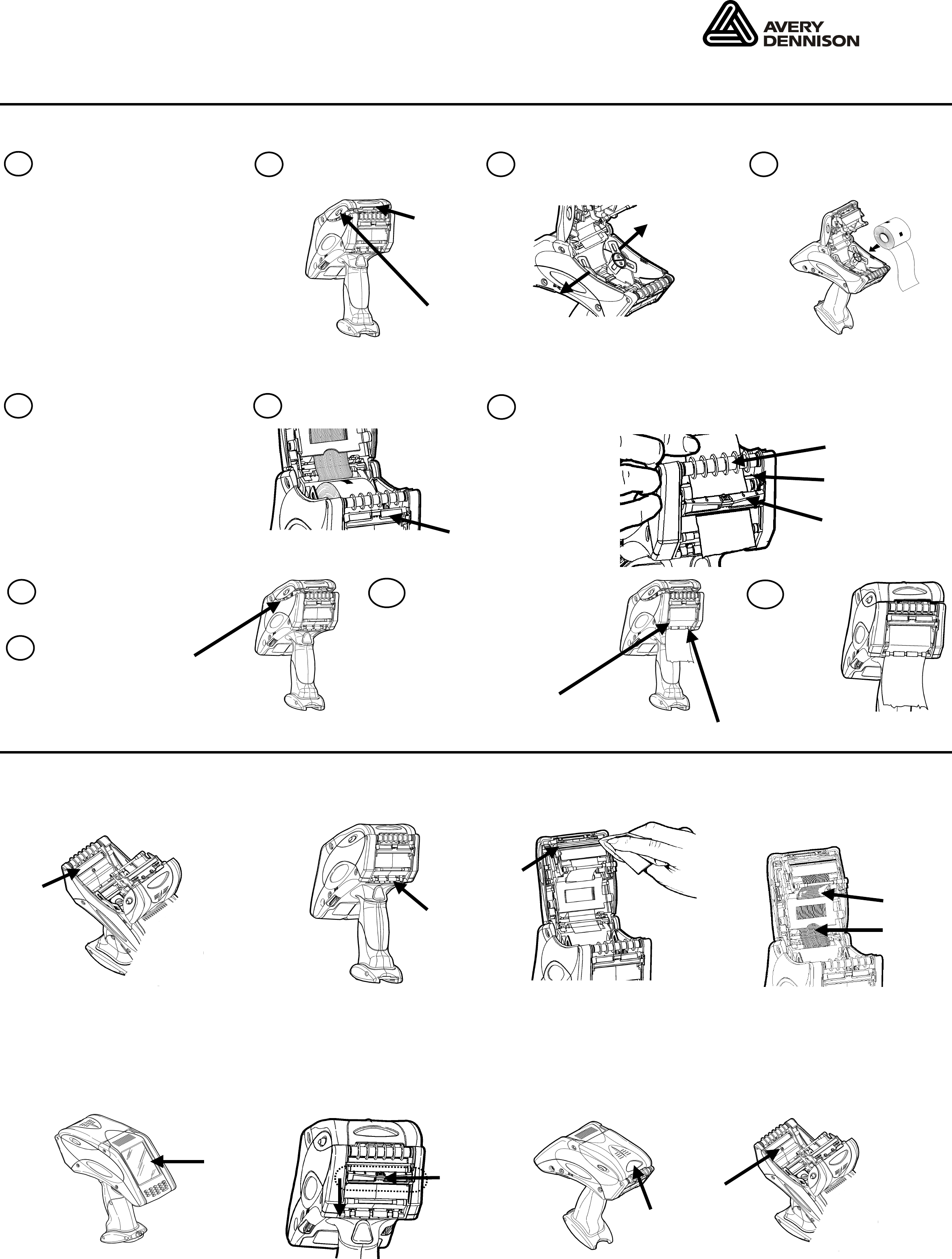 AVERY DENNISON