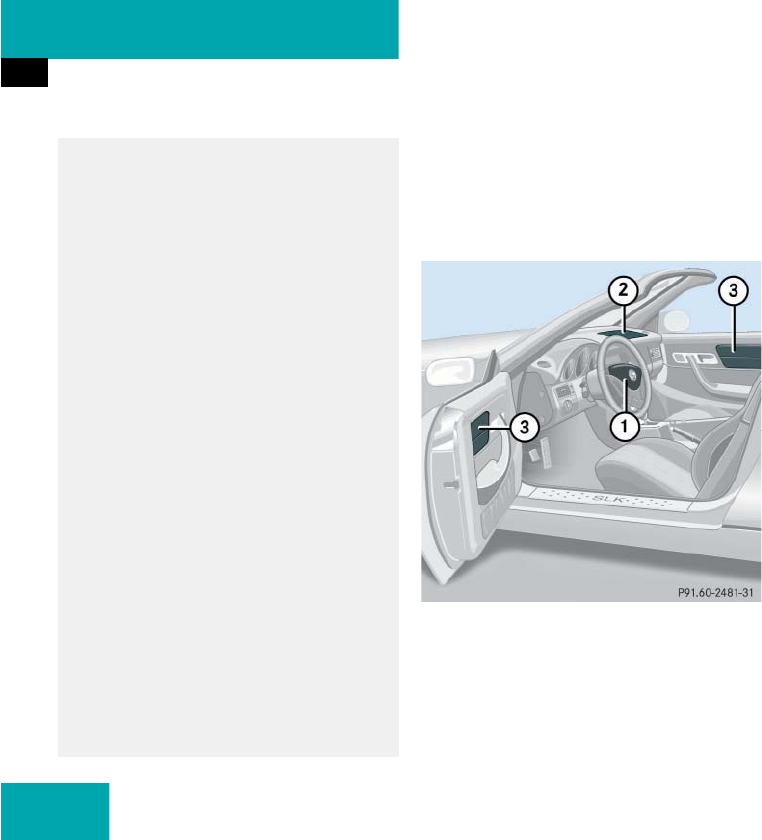 2
3
3
1
SLK
P91.60-2481-31