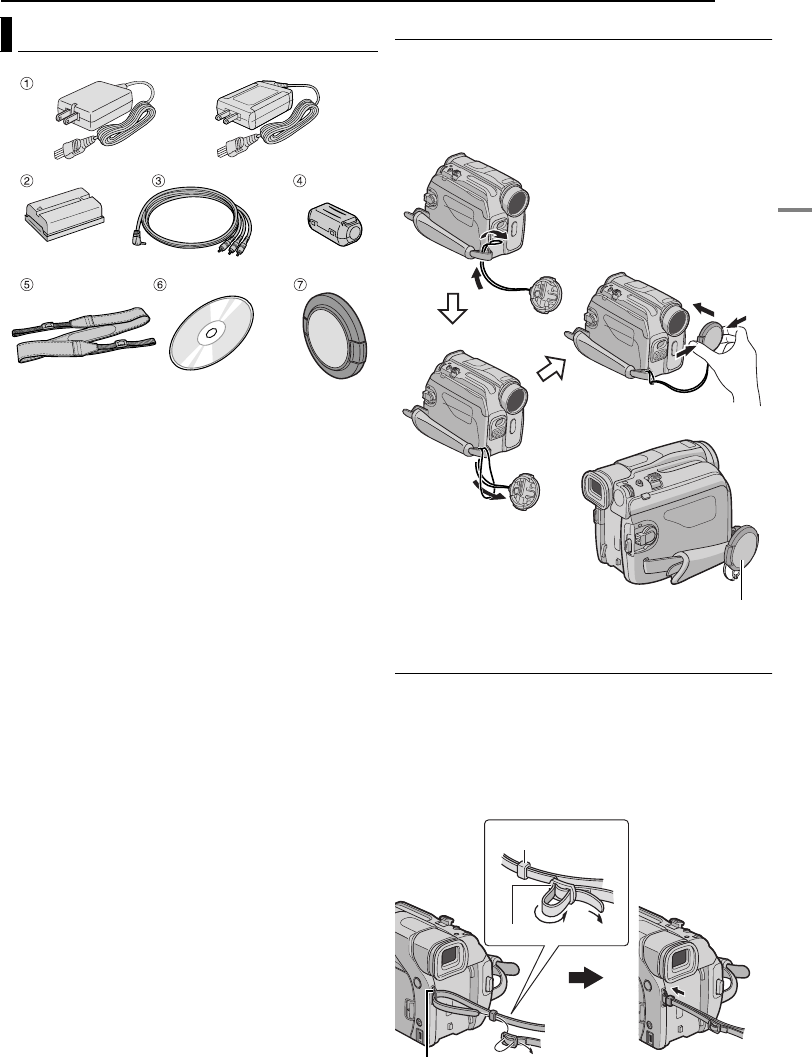 ①

②

③

④

⑤

⑥

⑦