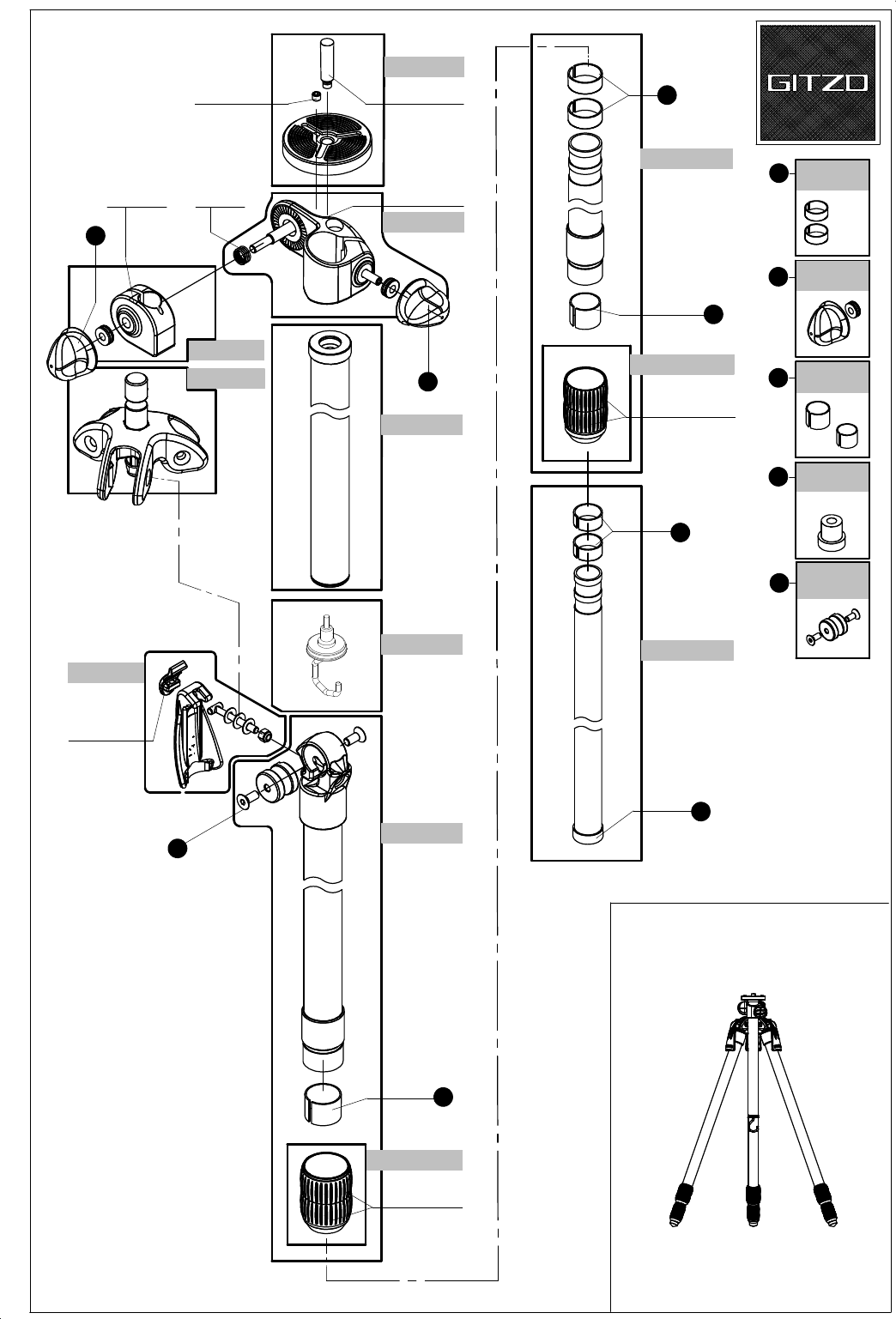 GITZO