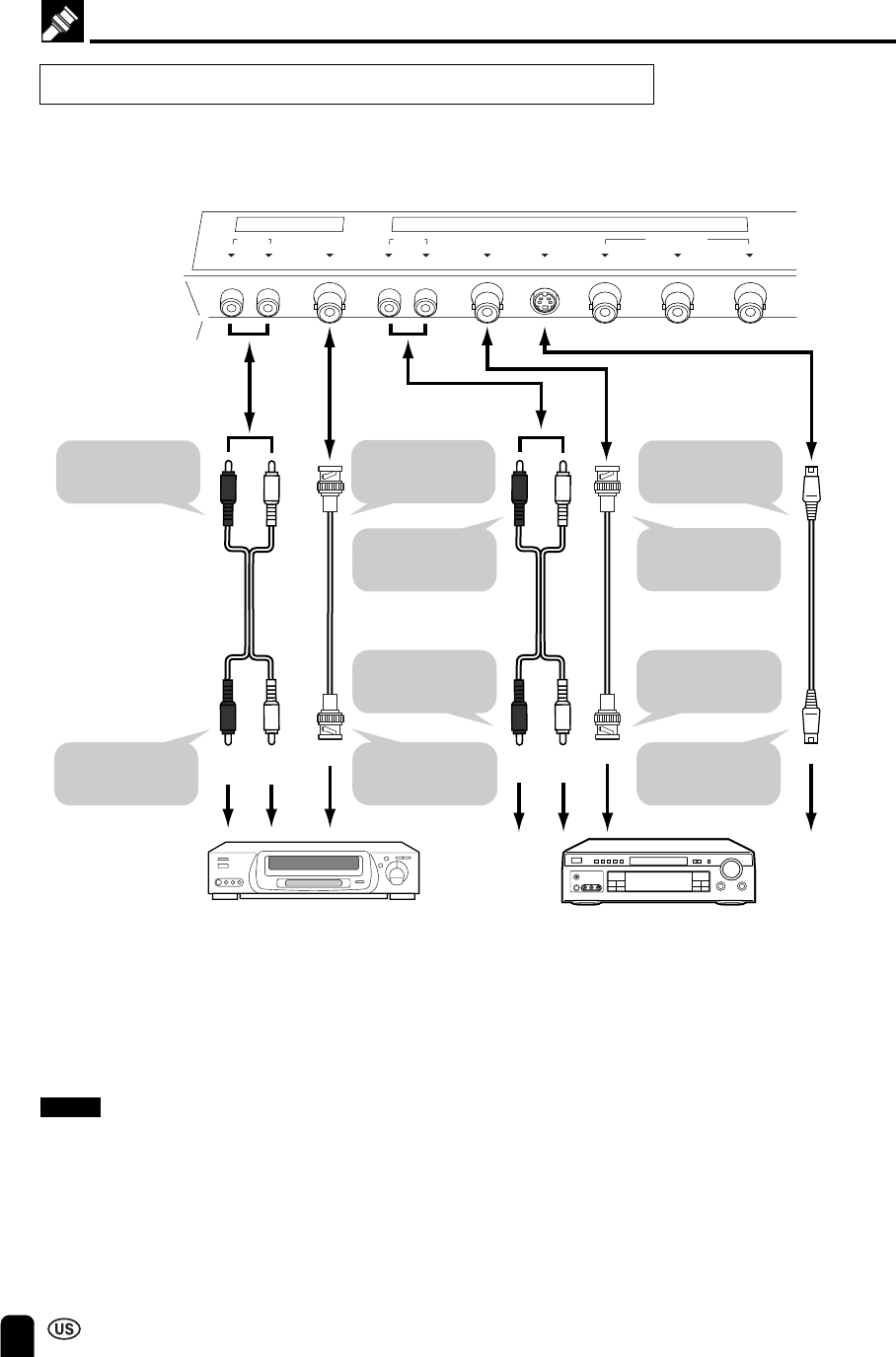 US