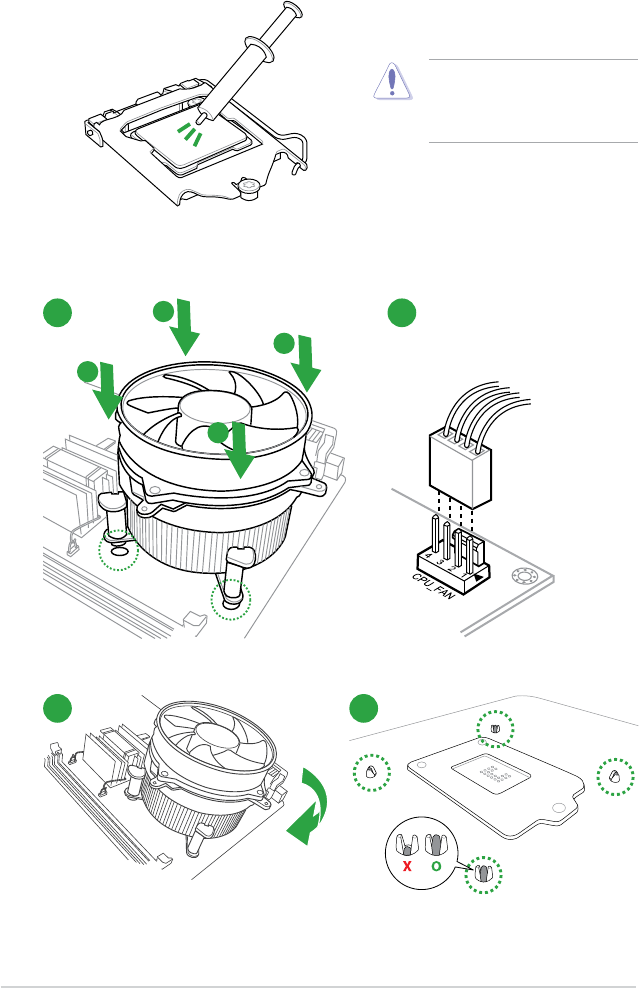 CPU_FAN

X O