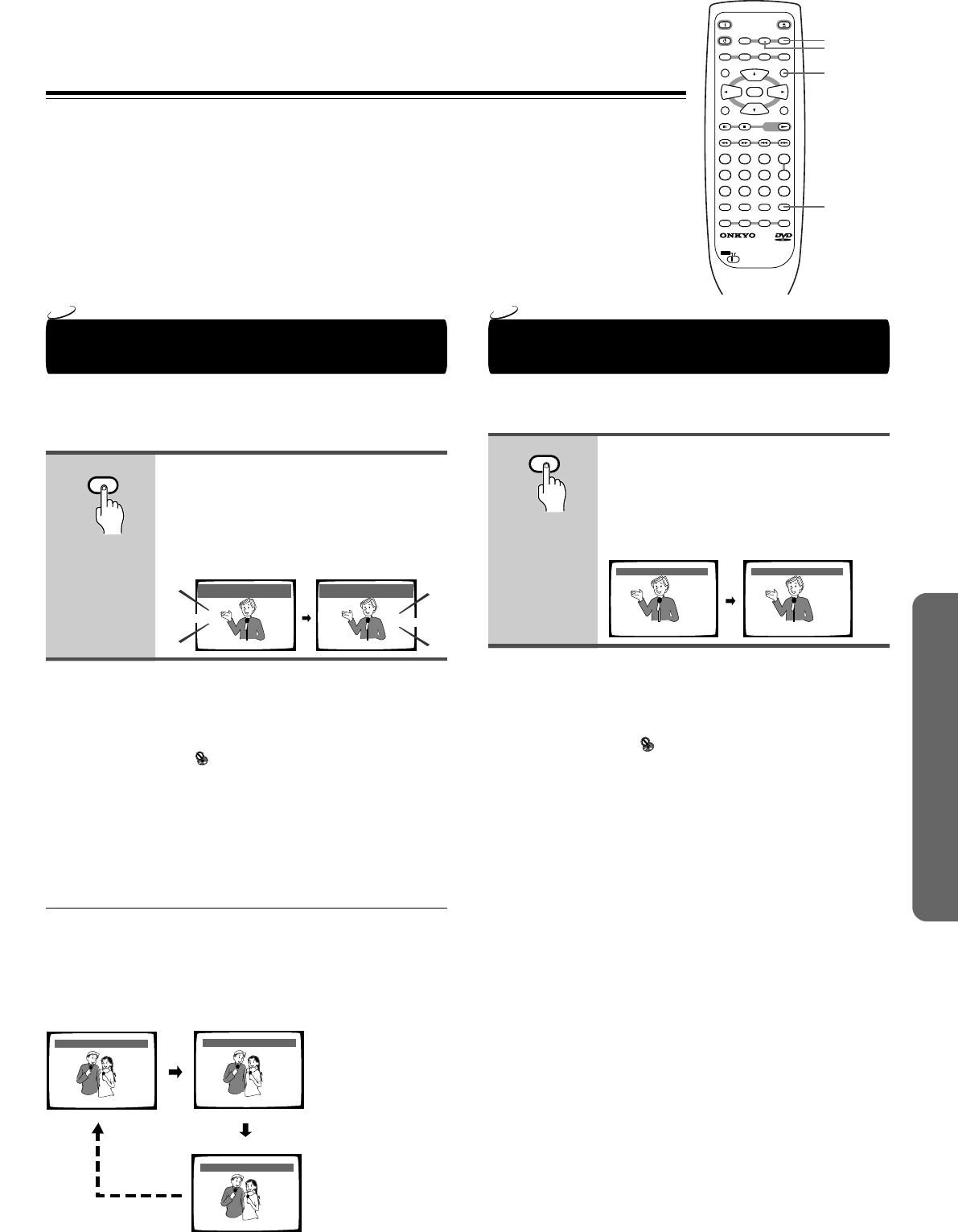 ONKYO

DVD