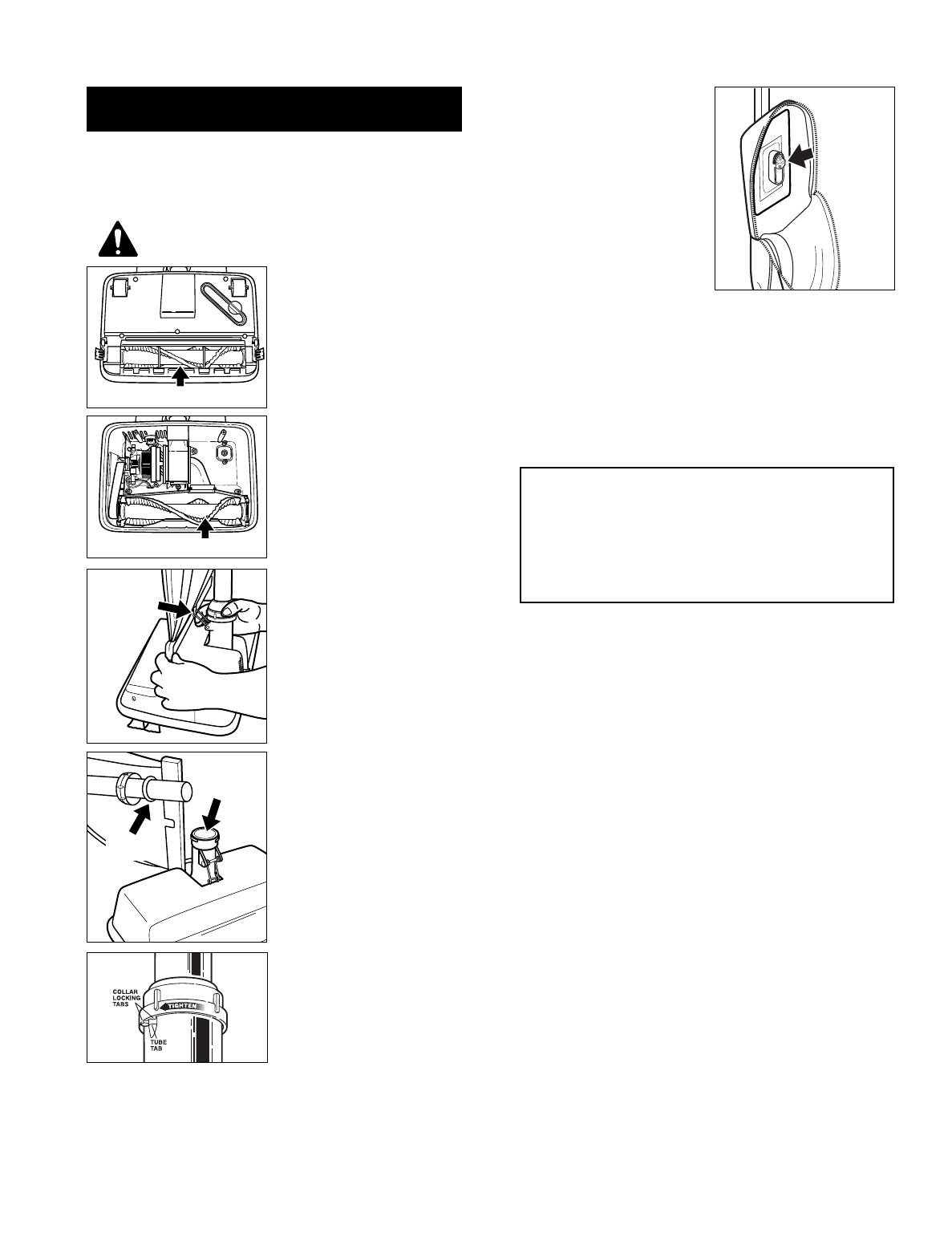 COLLAR LOCKING TABS

TIGHTEN

TUBE TAB