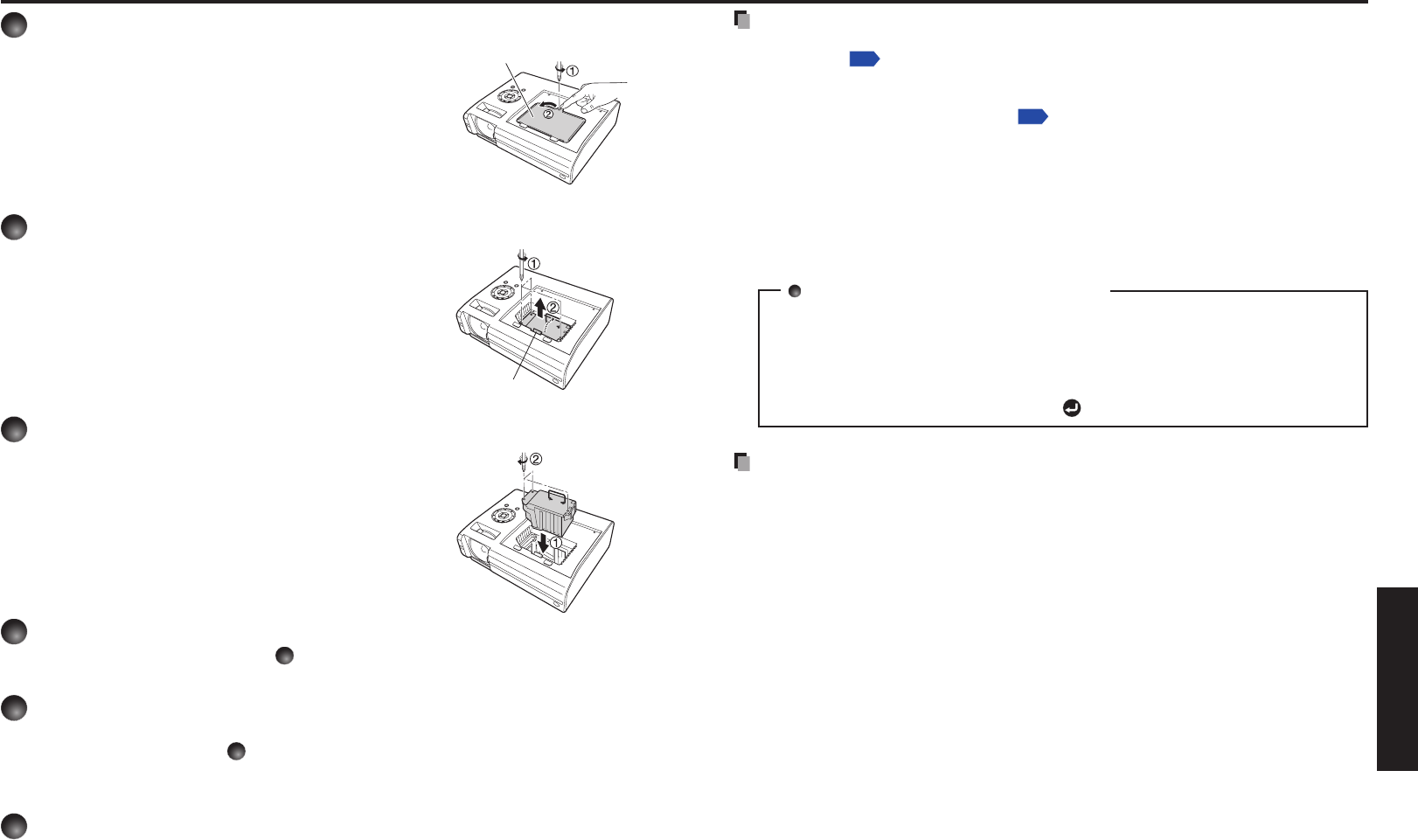 ①
②
①
②
②
①