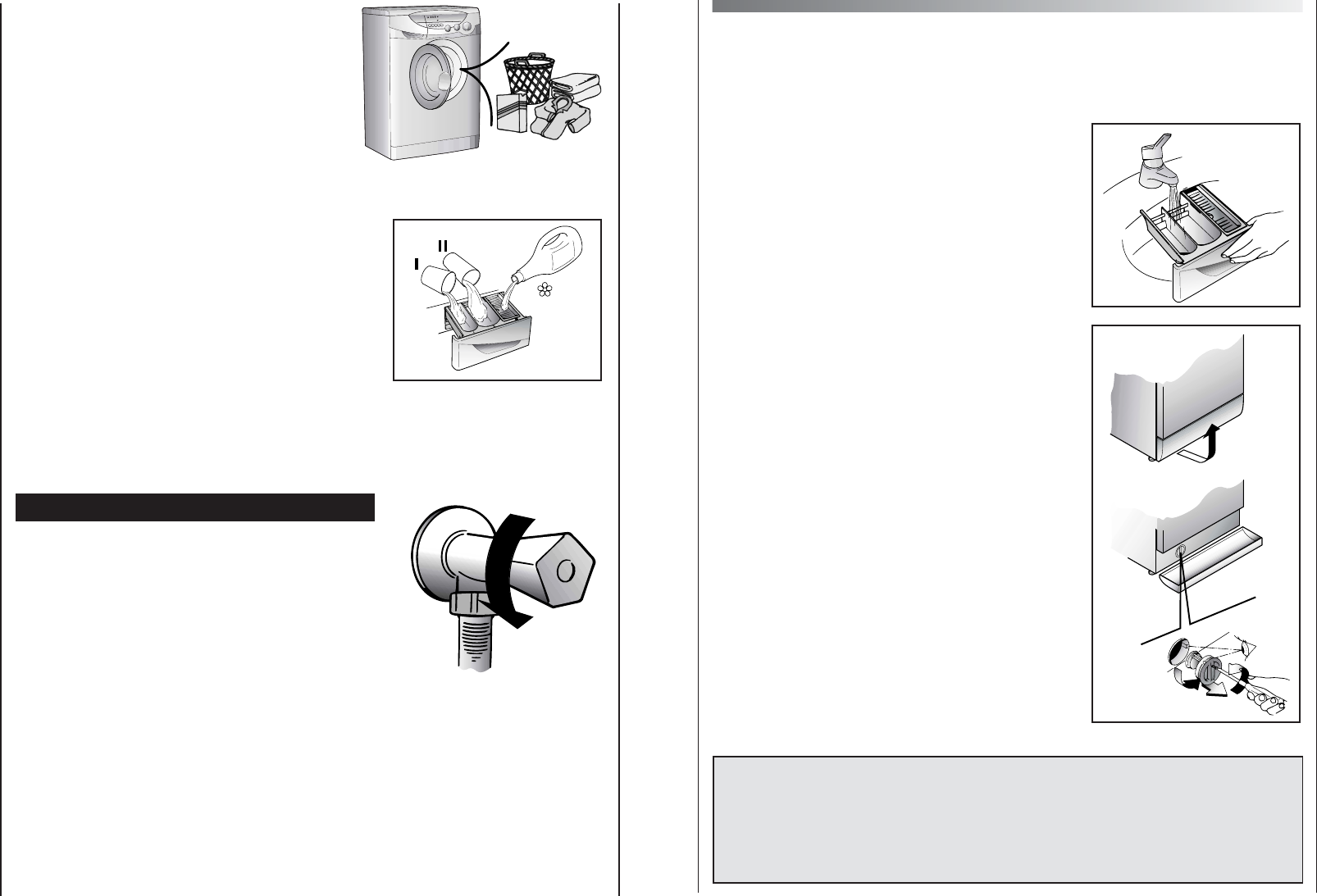 I

II