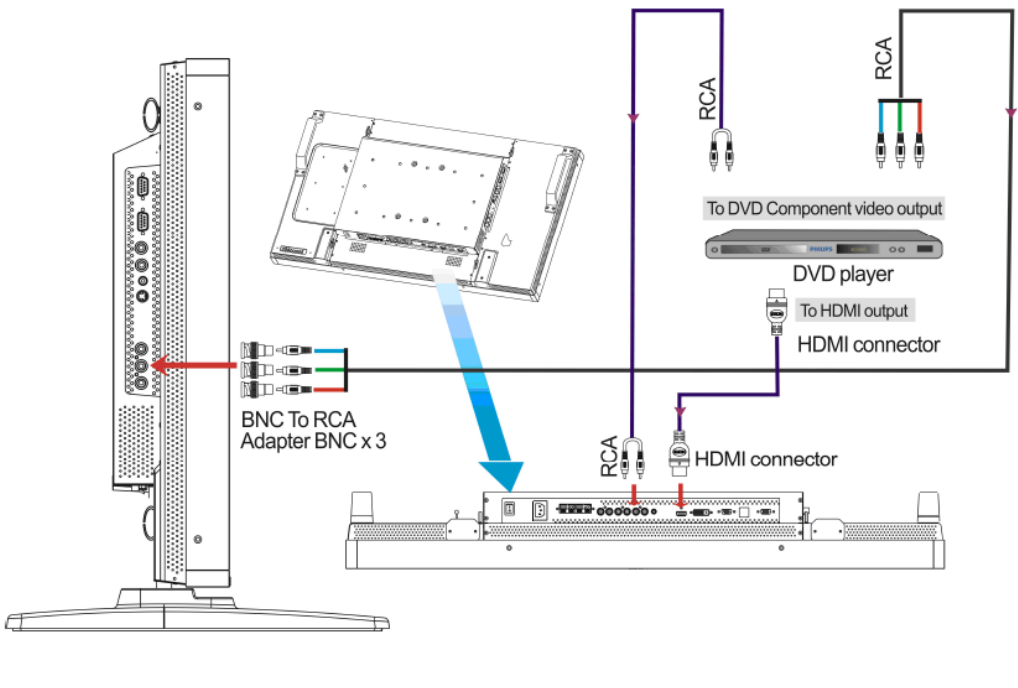 RCA

RCA

To DVD Component video output

PHILIPS

DVD player

To HDMI output

HDMI connector

BNC To RCA
Adapter BNC x 3

RCA

HDMI connector