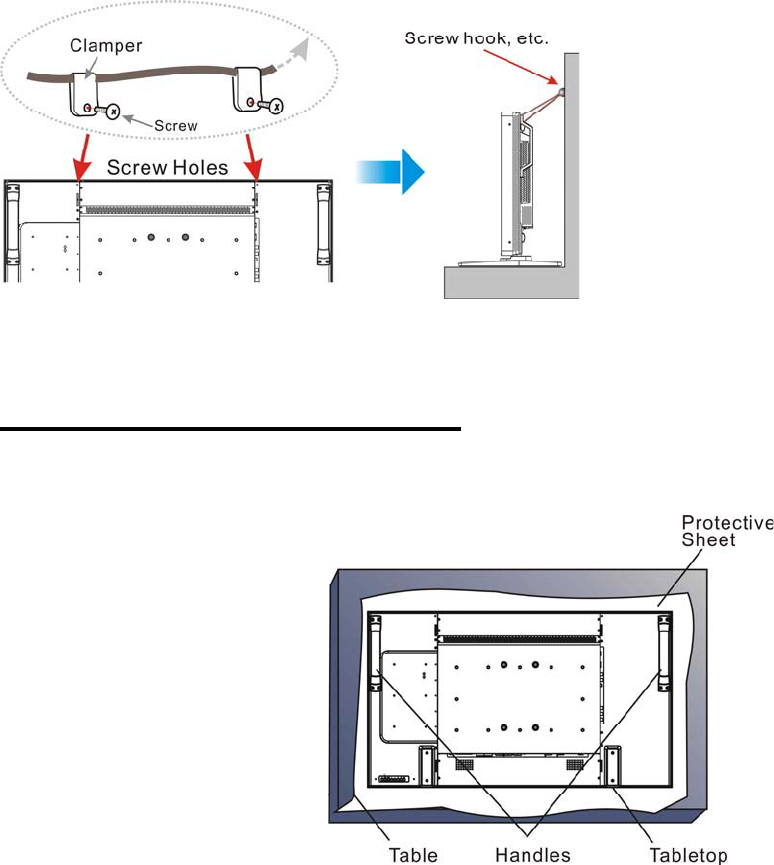 Clamper

Screw

Screw Holes

Screw hook, etc.

Protective Sheet

Table

Handles

Tabletop