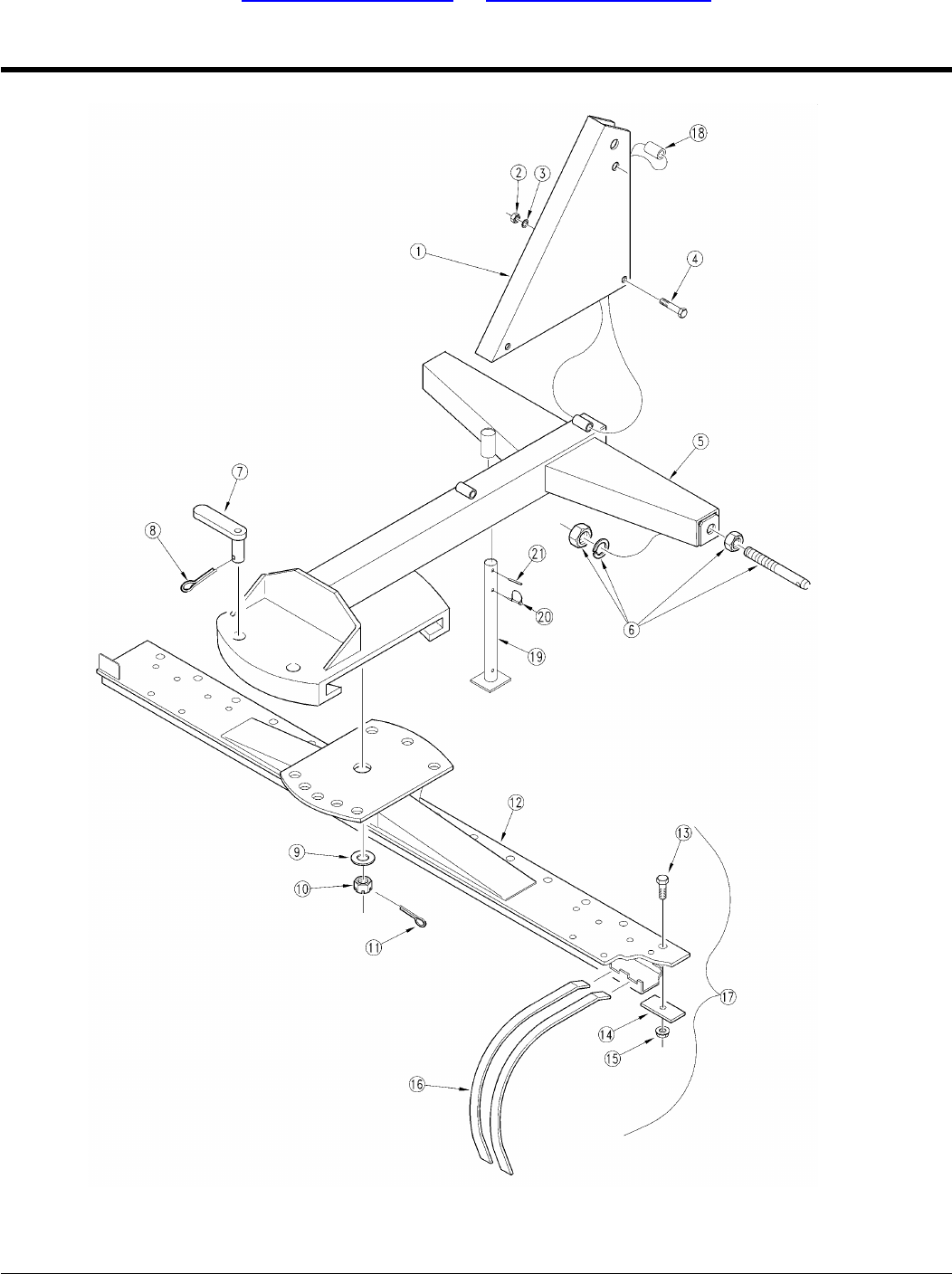 18
2
3
1
4
5
7
8
21
20
6
19
12
13
9
10
11
17
14
15
16