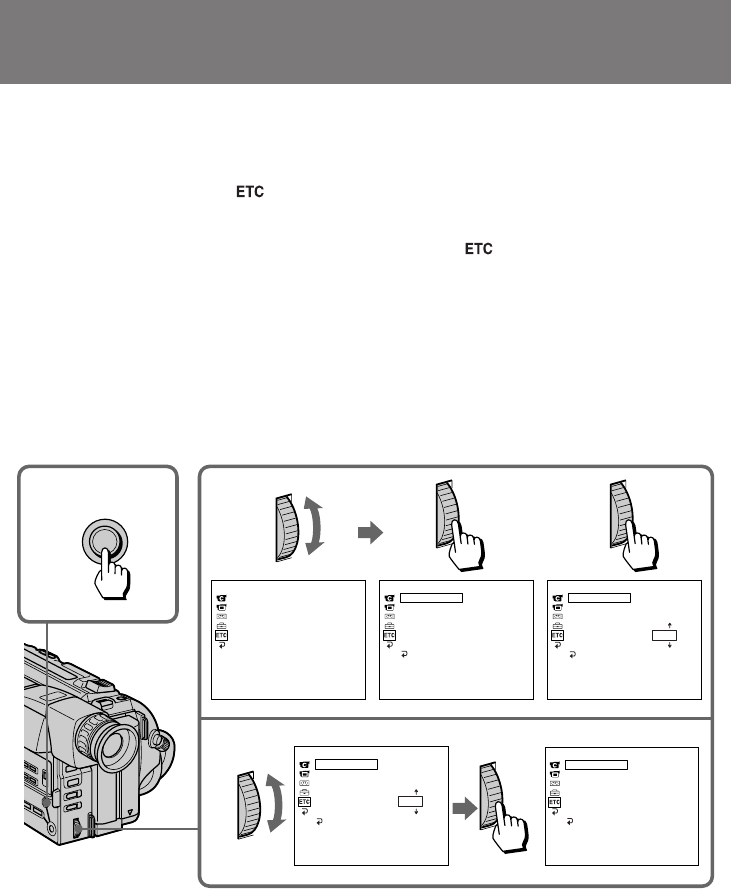 ETC

ETC

ETC

ETC

ETC

ETC

ETC