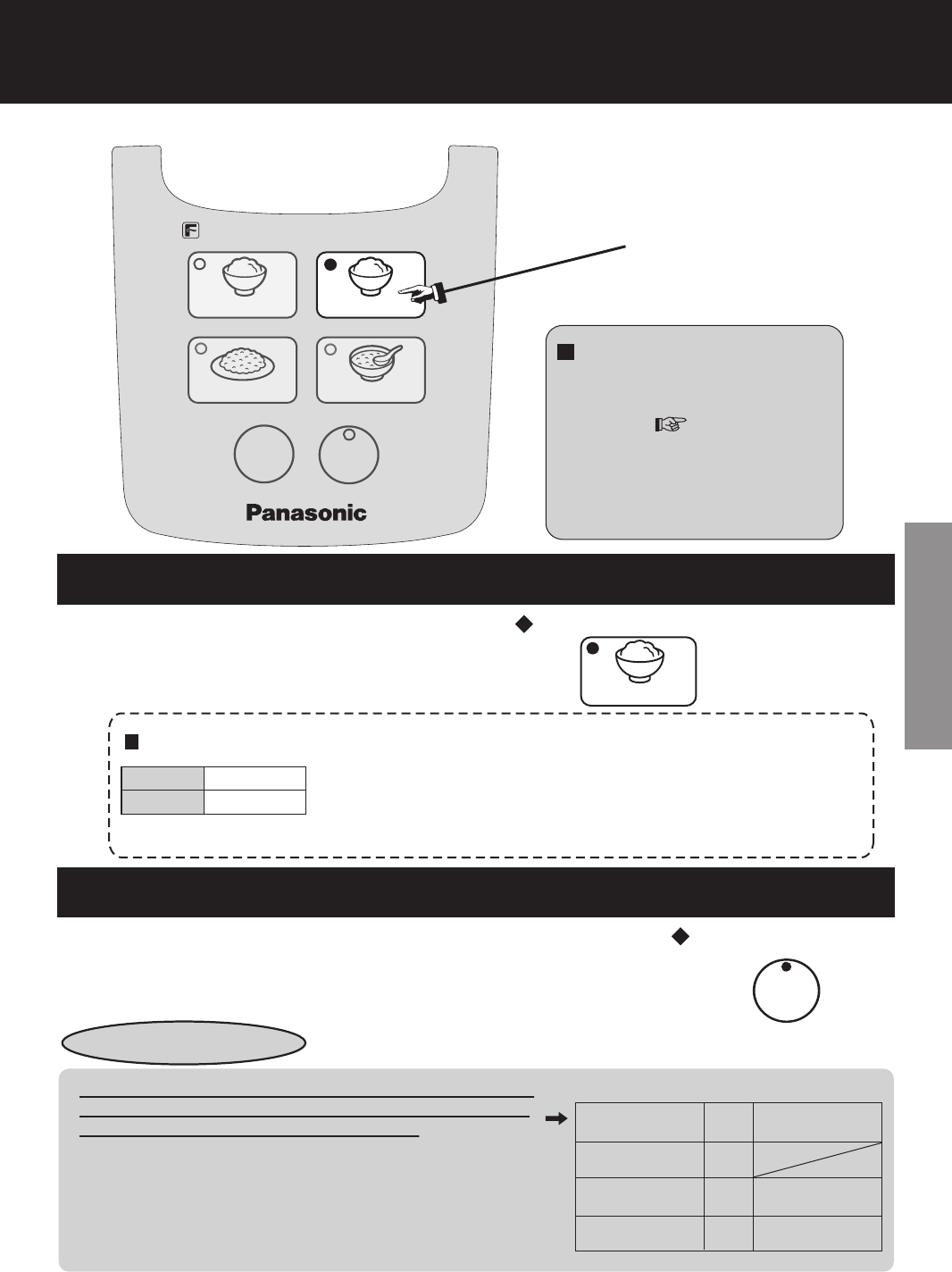 Panasonic