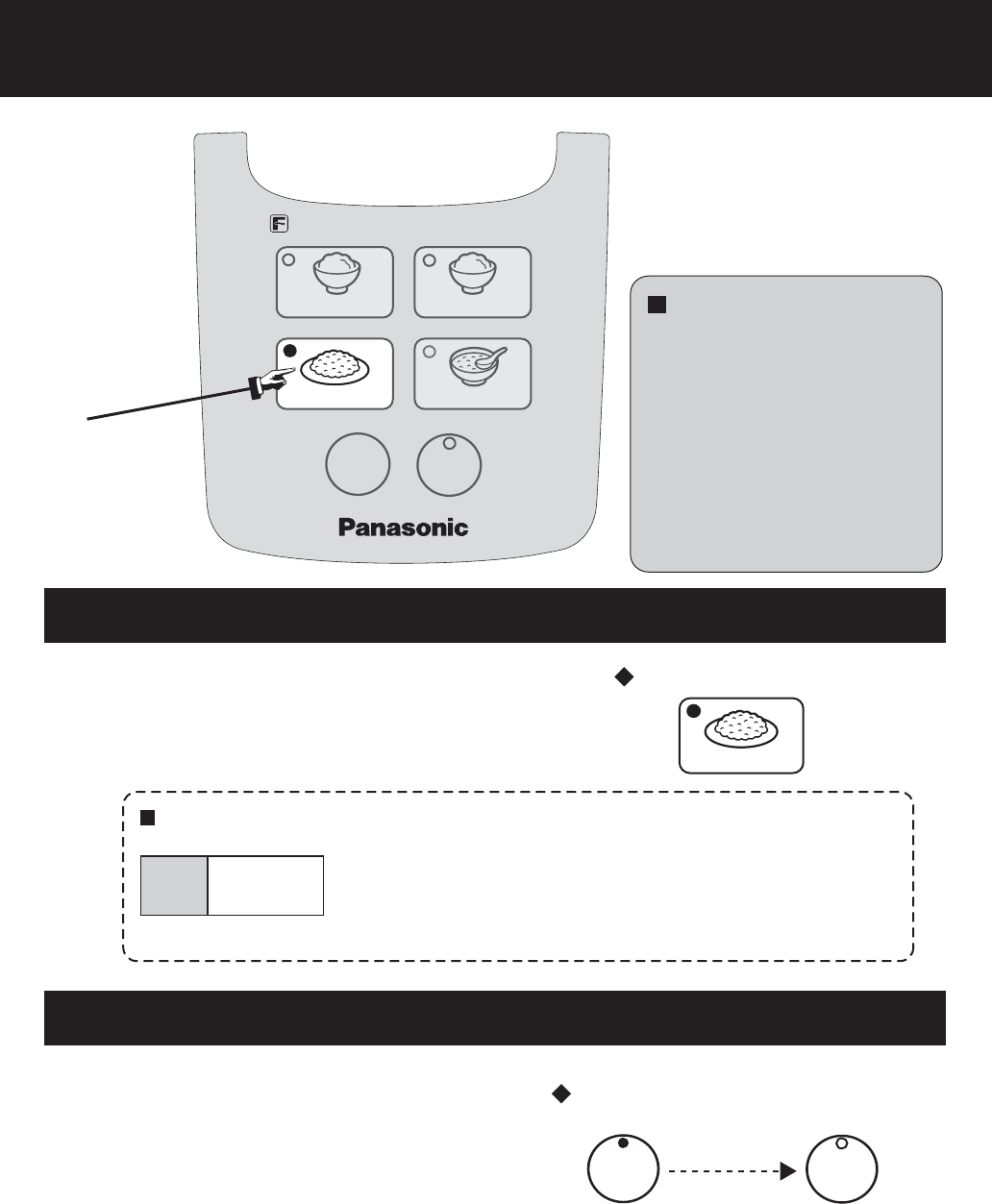 Panasonic