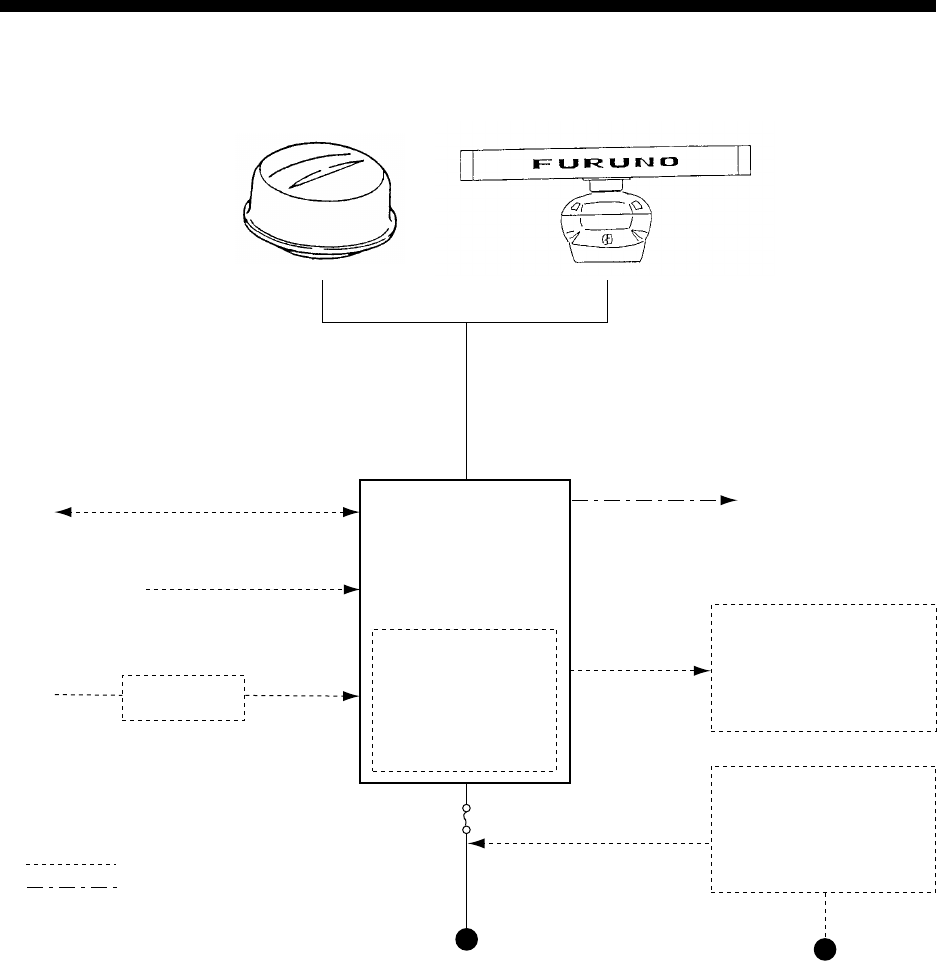 FURUNO