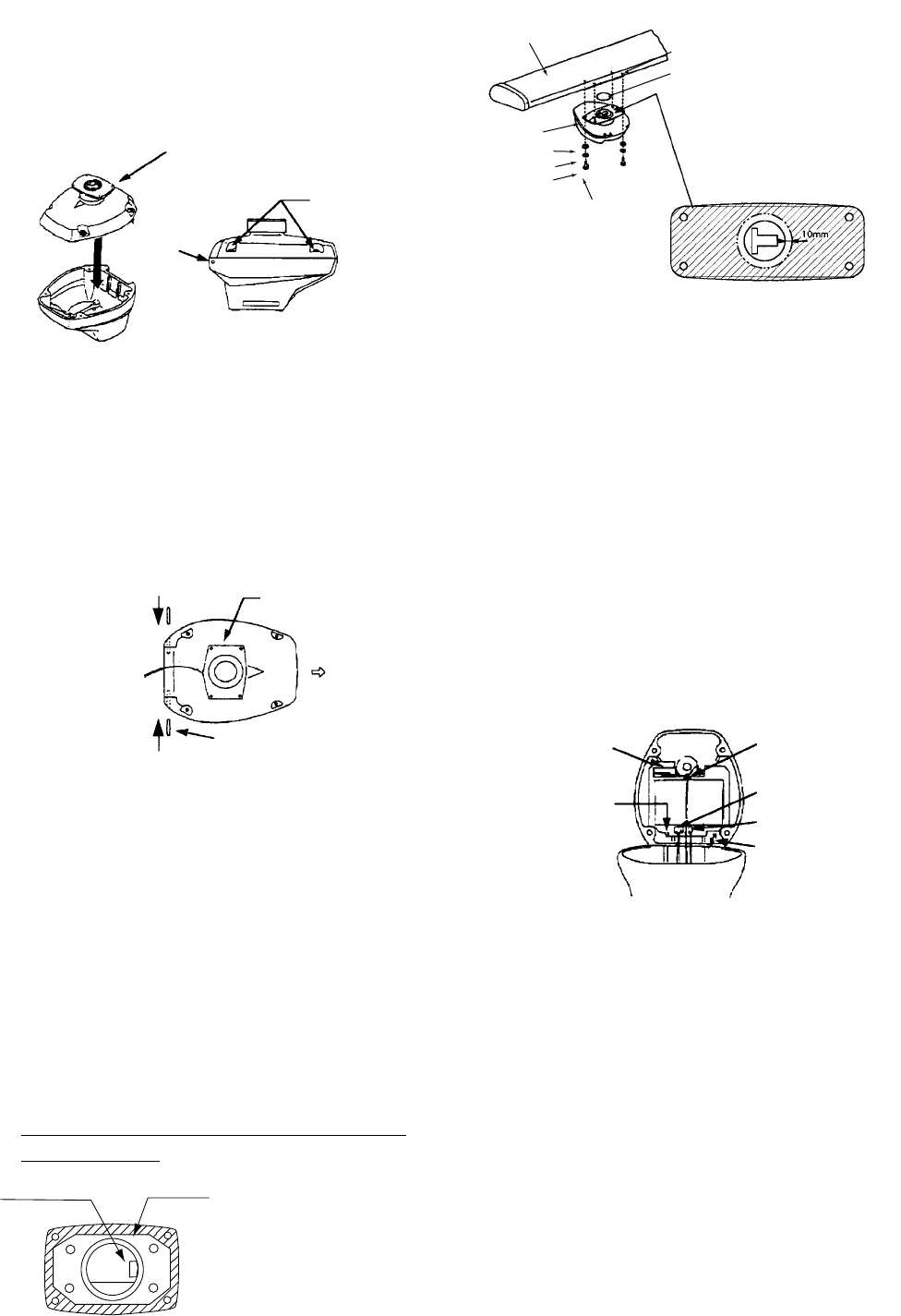 10mm