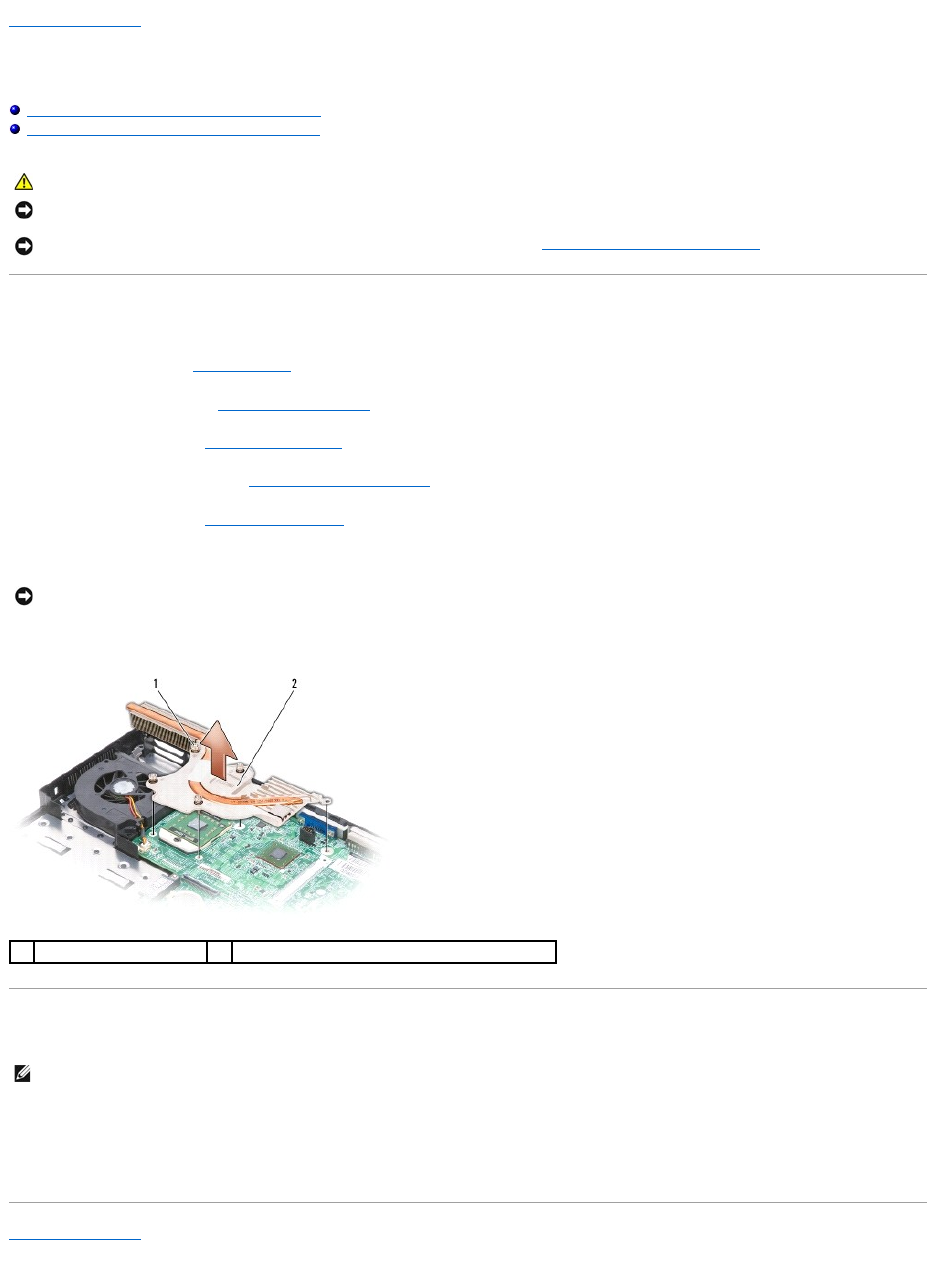 1

2