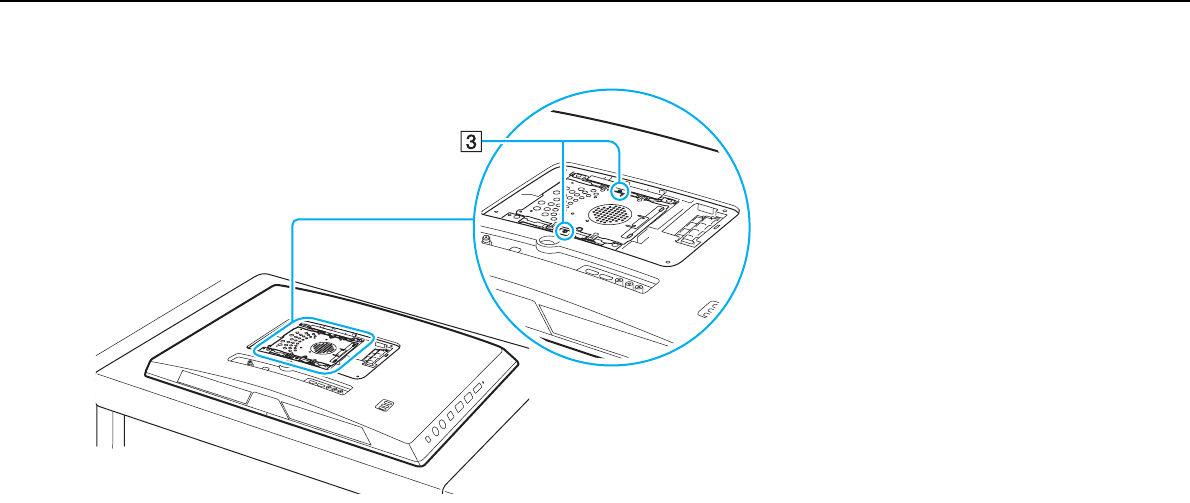 3