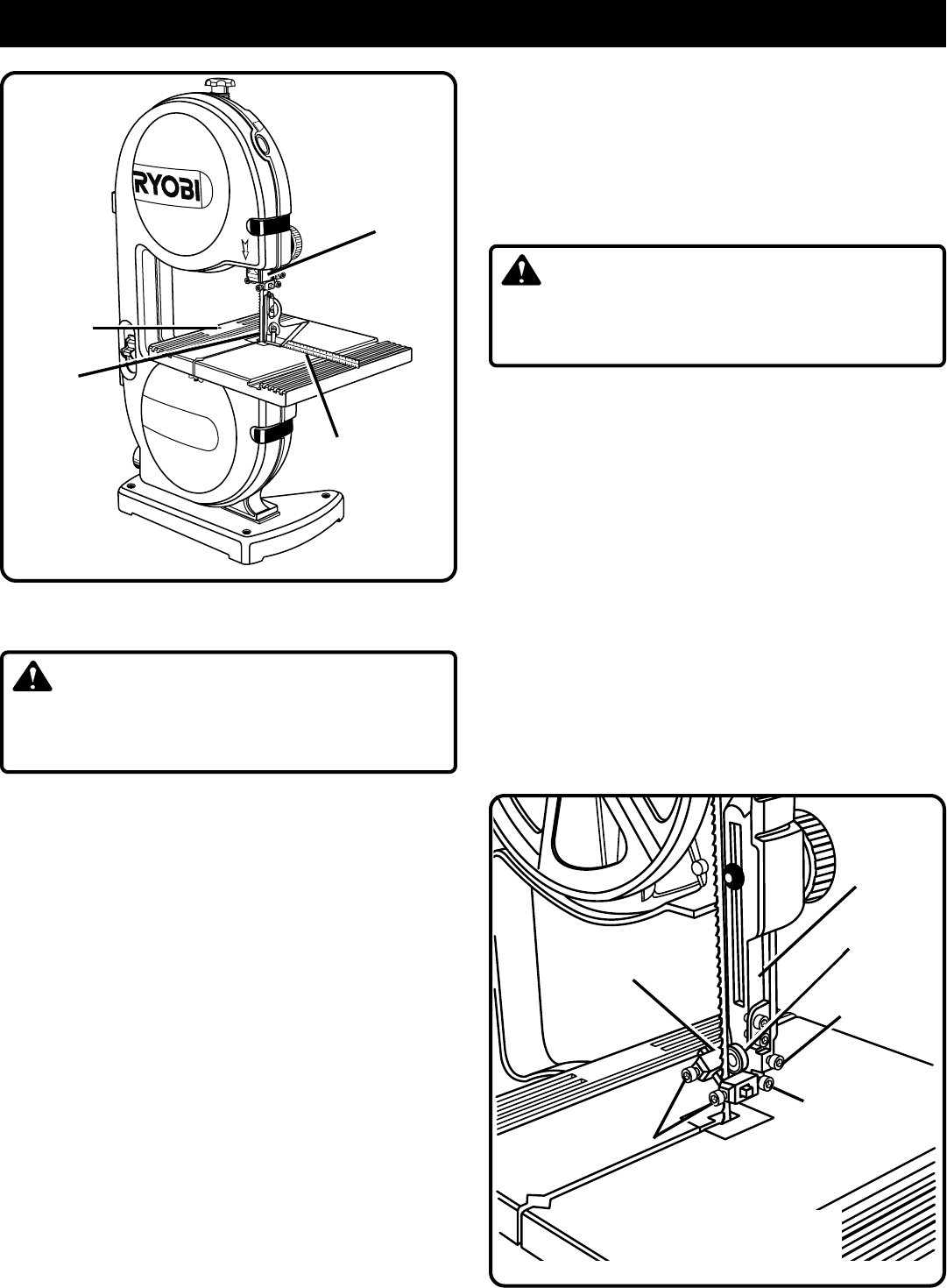 RYOBI