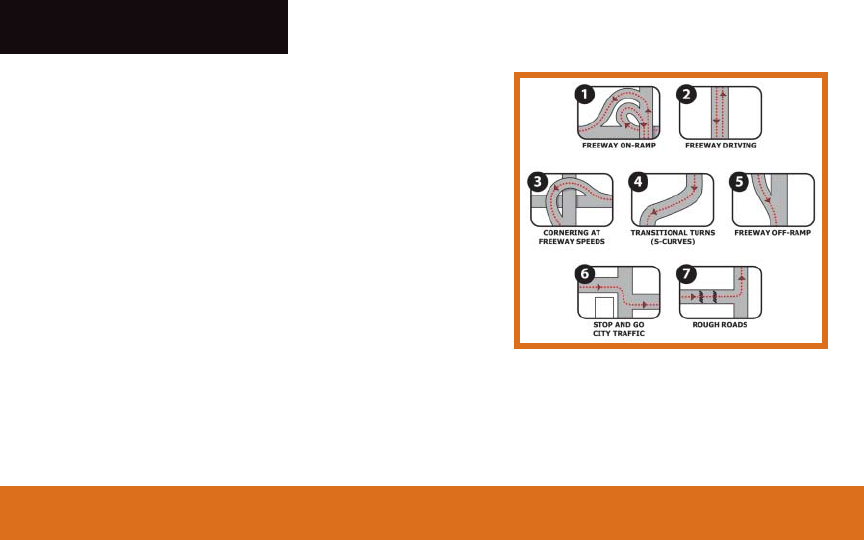 1
FREEWAY ON-RAMP

2
FREEWAY DRIVING

3
CORNERING AT FREEWAY SPEEDS

4
TRANSITIONAL TURNS (S-CURVES)

5
FREEWAY OFF-RAMP

6
STOP AND GO CITY TRAFFIC

7
ROUGH ROADS