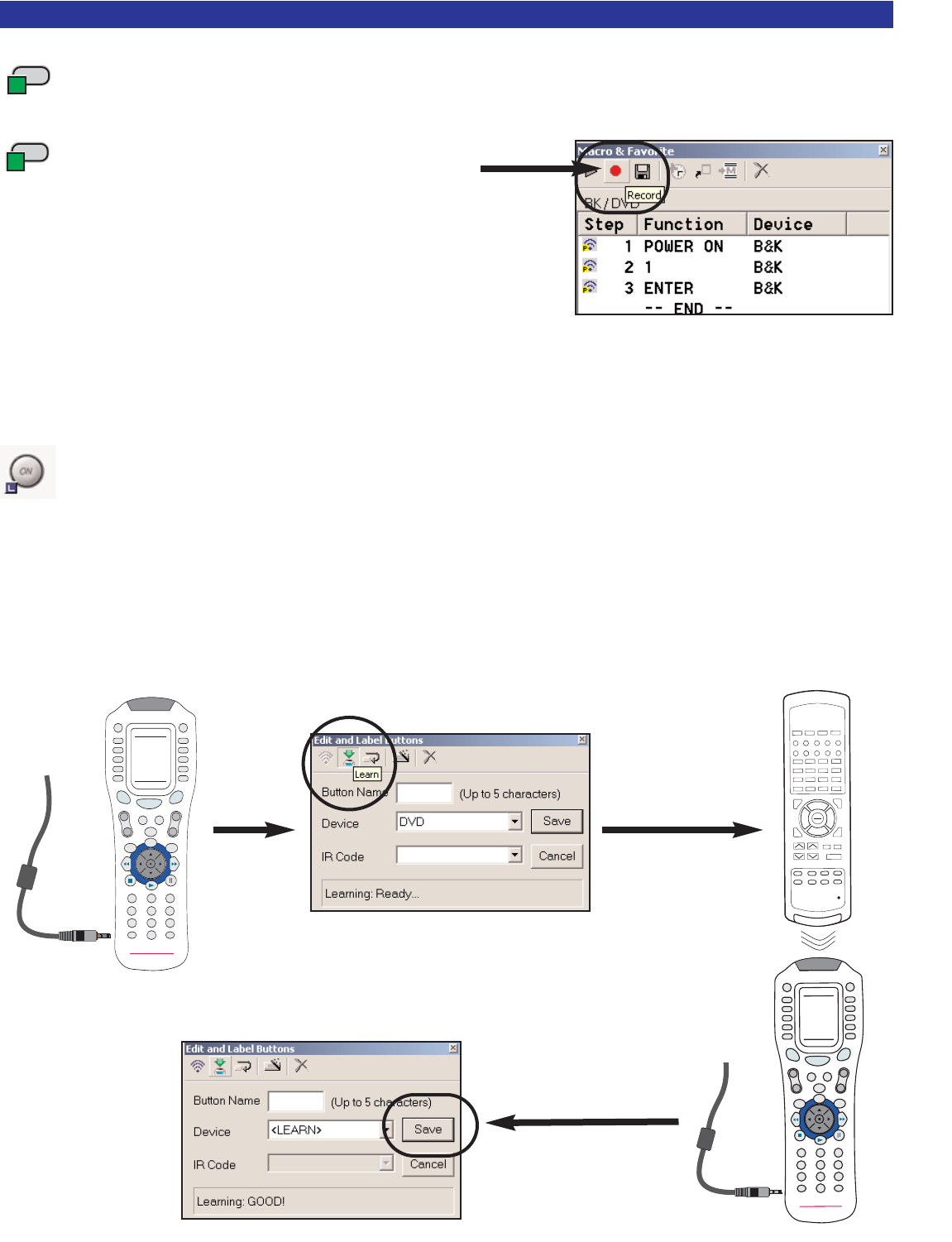 Macro & Favorite

Record

BK / DVD

| Step | Function | Device |
|---|---|---|
| 1 | POWER ON | B&K |
| 2 | 1 | B&K |
| 3 | ENTER | B&K |
| | -- END -- | |

ON

Edit and Label Buttons

Learn

Button Name (Up to 5 characters)

Device DVD Save

IR Code Cancel

Learning: Ready...

Edit and Label Buttons

Button Name (Up to 5 characters)

Device <LEARN> Save

IR Code Cancel

Learning: GOOD!