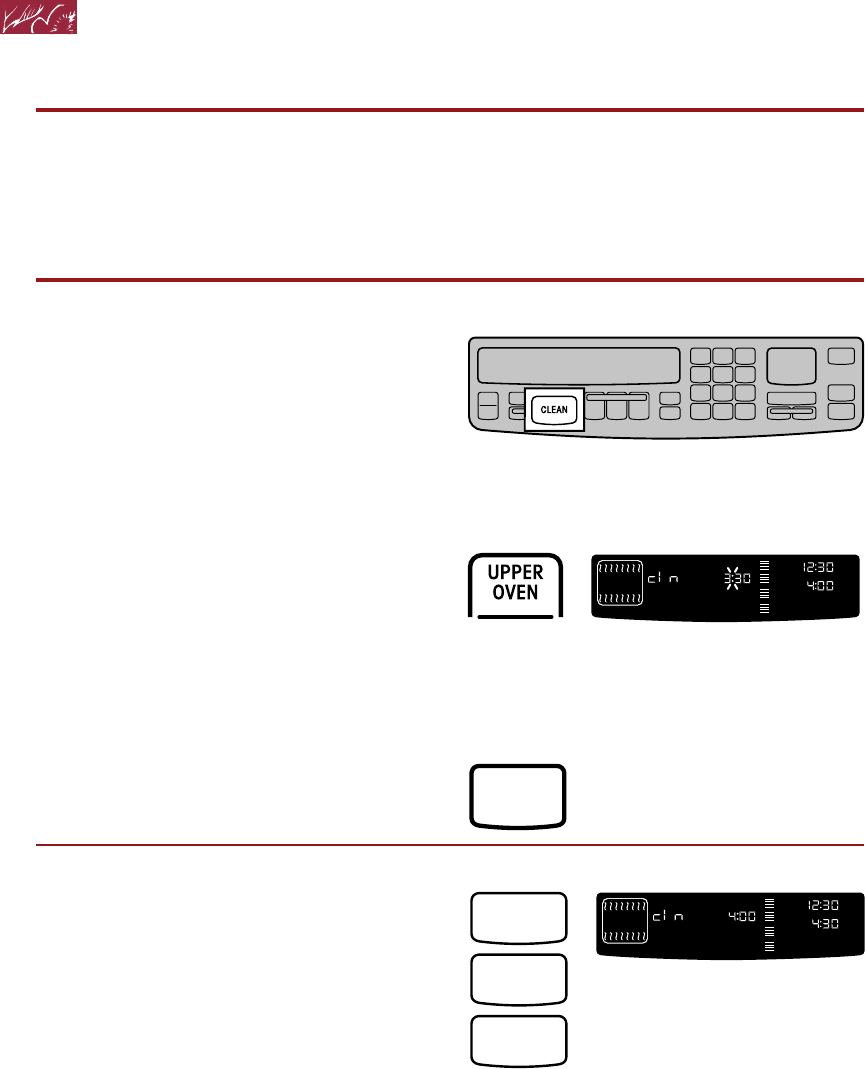 CLEAN

UPPER OVEN

cln 3:30 12:30 4:00

cln 4:00 12:30 4:30