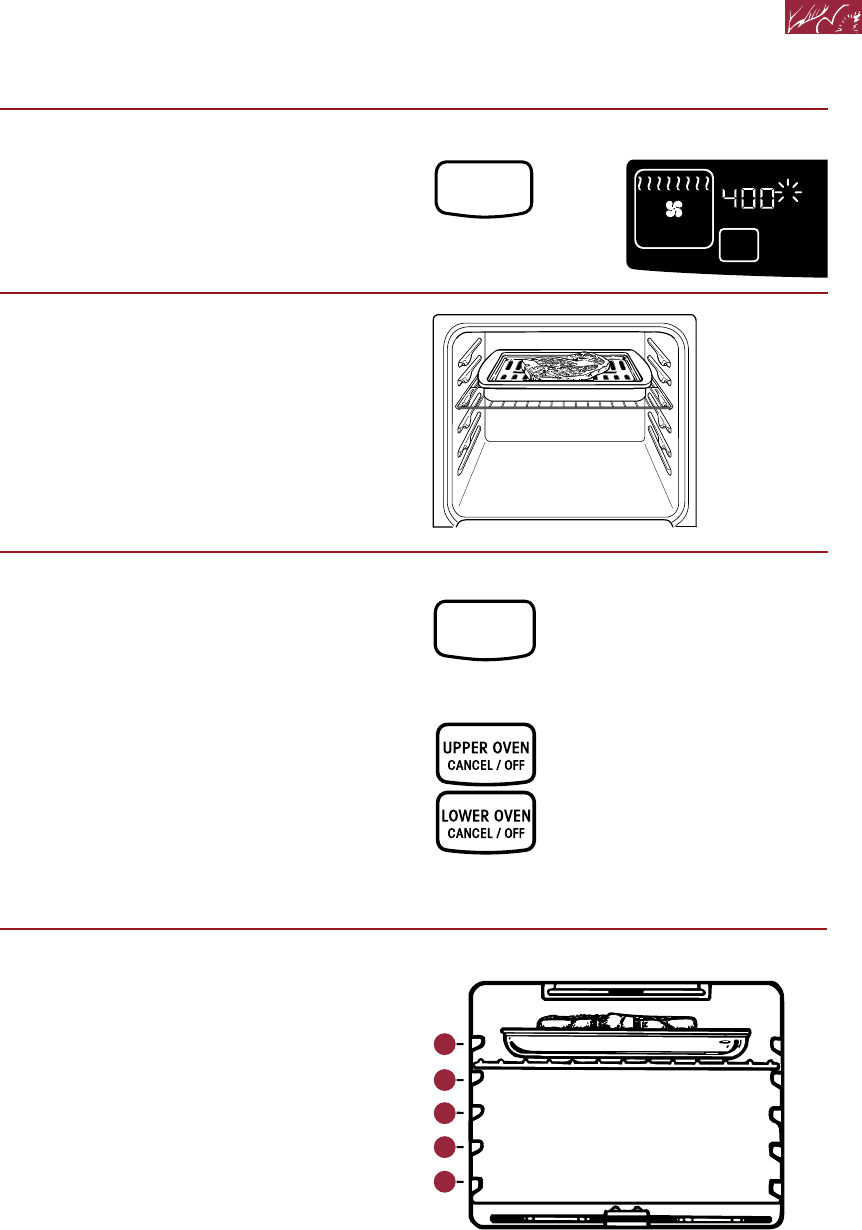 400

UPPER OVEN
CANCEL / OFF

LOWER OVEN
CANCEL / OFF